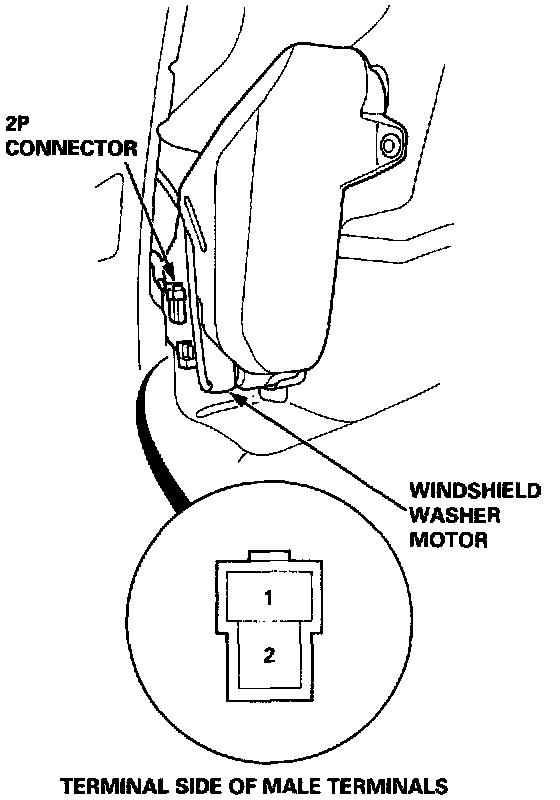 2P CONNECTOR

WINDSHIELD WASHER MOTOR

1

2

TERMINAL SIDE OF MALE TERMINALS