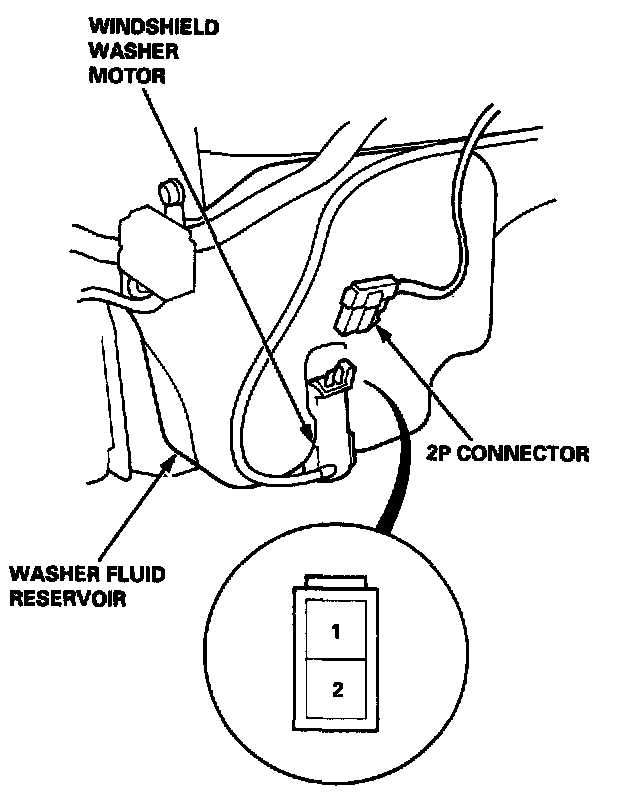 WINDSHIELD WASHER MOTOR

2P CONNECTOR

WASHER FLUID RESERVOIR

1

2