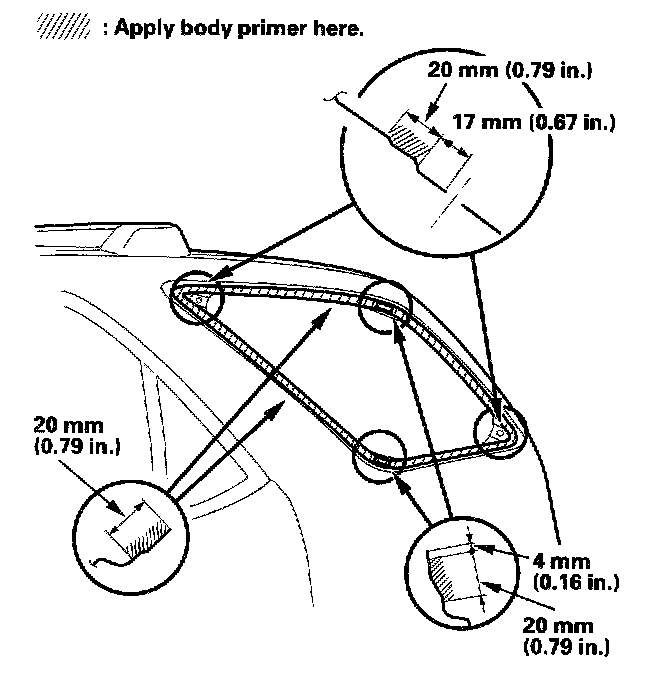 : Apply body primer here.

20 mm (0.79 in.)

17 mm (0.67 in.)

20 mm (0.79 in.)

4 mm (0.16 in.)

20 mm (0.79 in.)