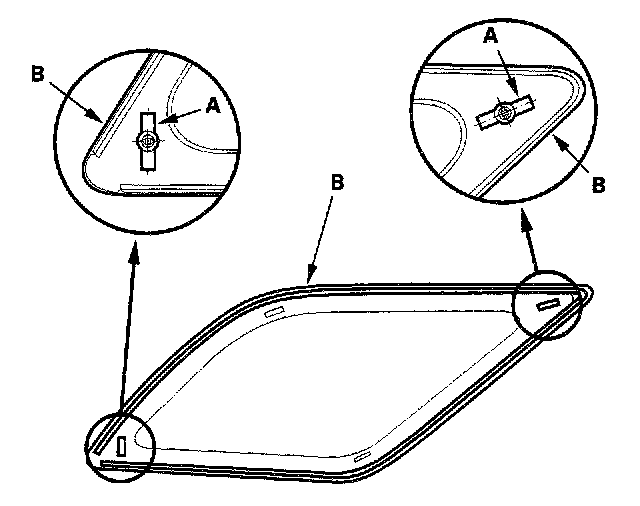 B
A
A
B
B