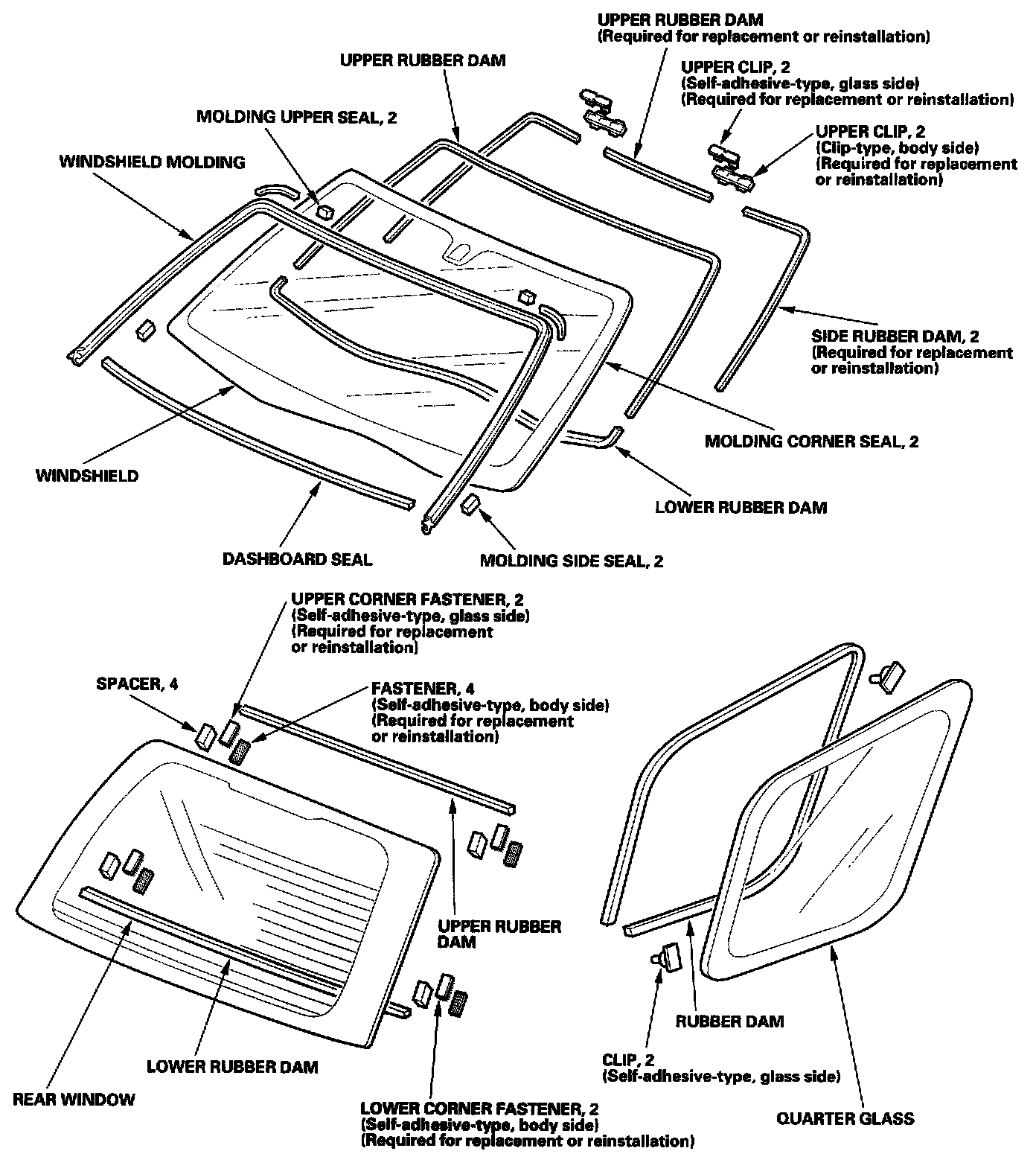 UPPER RUBBER DAM
(Required for replacement or reinstallation)

UPPER RUBBER DAM

UPPER CLIP, 2
(Self-adhesive-type, glass side)
(Required for replacement or reinstallation)

MOLDING UPPER SEAL, 2

UPPER CLIP, 2
(Clip-type, body side)
(Required for replacement or reinstallation)

WINDSHIELD MOLDING

SIDE RUBBER DAM, 2
(Required for replacement or reinstallation)

MOLDING CORNER SEAL, 2

WINDSHIELD

LOWER RUBBER DAM

DASHBOARD SEAL

MOLDING SIDE SEAL, 2

UPPER CORNER FASTENER, 2
(Self-adhesive-type, glass side)
(Required for replacement or reinstallation)

SPACER, 4

FASTENER, 4
(Self-adhesive-type, body side)
(Required for replacement or reinstallation)

UPPER RUBBER DAM

RUBBER DAM

LOWER RUBBER DAM

CLIP, 2
(Self-adhesive-type, glass side)

REAR WINDOW

LOWER CORNER FASTENER, 2
(Self-adhesive-type, body side)
(Required for replacement or reinstallation)

QUARTER GLASS