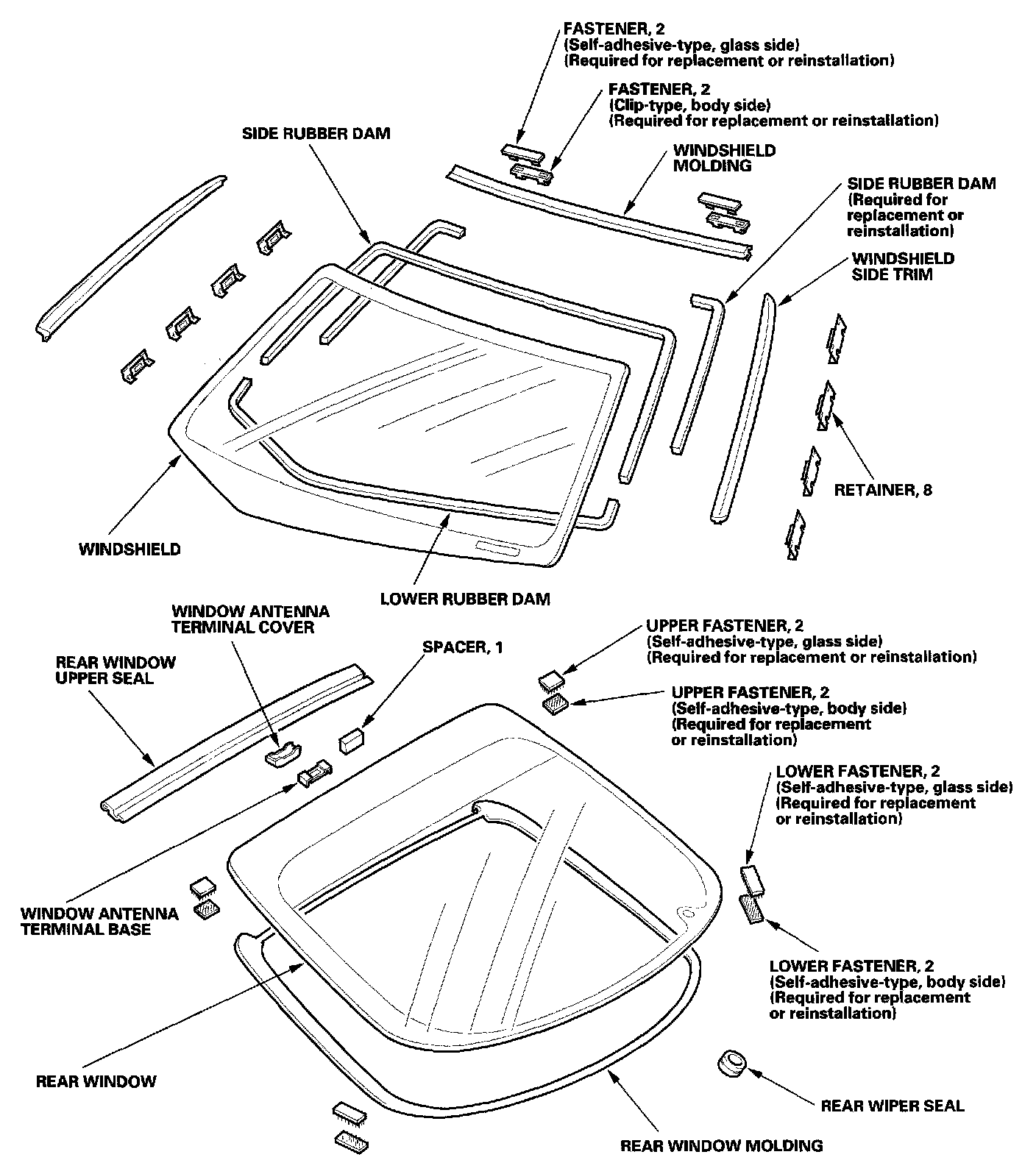 FASTENER, 2
(Self-adhesive-type, glass side)
(Required for replacement or reinstallation)

FASTENER, 2
(Clip-type, body side)
(Required for replacement or reinstallation)

SIDE RUBBER DAM

WINDSHIELD
MOLDING

SIDE RUBBER DAM
(Required for replacement or reinstallation)

WINDSHIELD
SIDE TRIM

RETAINER, 8

WINDSHIELD

LOWER RUBBER DAM

WINDOW ANTENNA
TERMINAL COVER

REAR WINDOW
UPPER SEAL

SPACER, 1

UPPER FASTENER, 2
(Self-adhesive-type, glass side)
(Required for replacement or reinstallation)

UPPER FASTENER, 2
(Self-adhesive-type, body side)
(Required for replacement
or reinstallation)

LOWER FASTENER, 2
(Self-adhesive-type, glass side)
(Required for replacement
or reinstallation)

WINDOW ANTENNA
TERMINAL BASE

LOWER FASTENER, 2
(Self-adhesive-type, body side)
(Required for replacement
or reinstallation)

REAR WINDOW

REAR WIPER SEAL

REAR WINDOW MOLDING