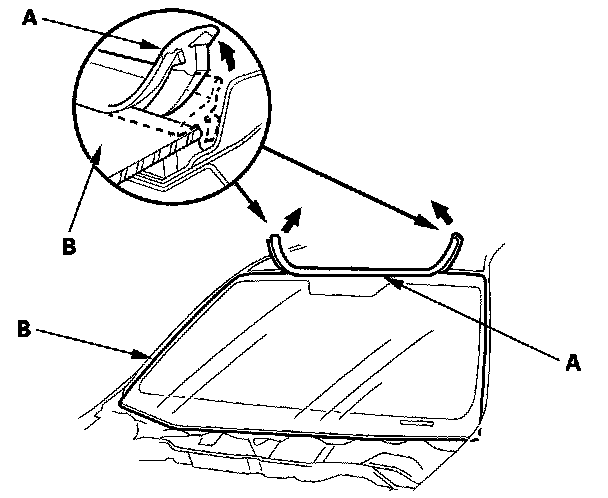 A

B

B

A