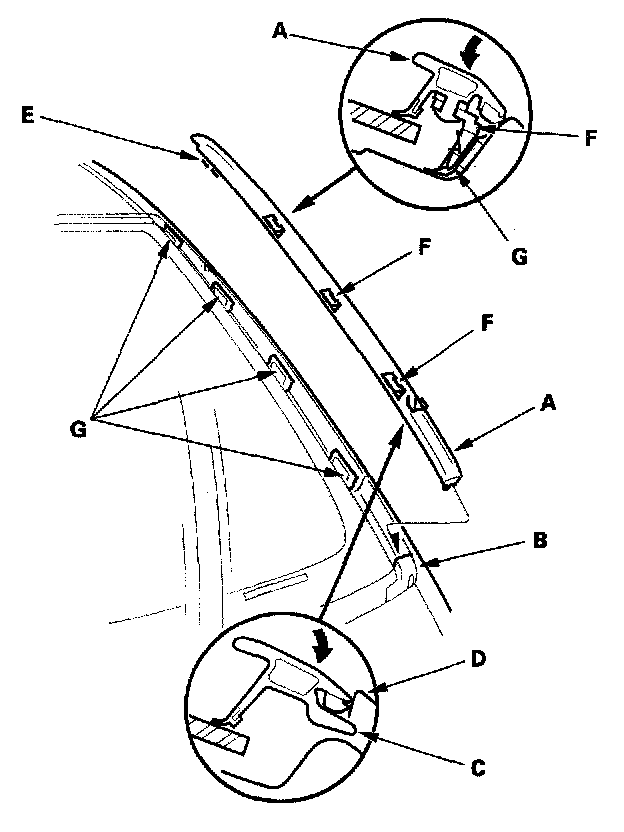 A
E
F
G
F
F
G
A
B
D
C