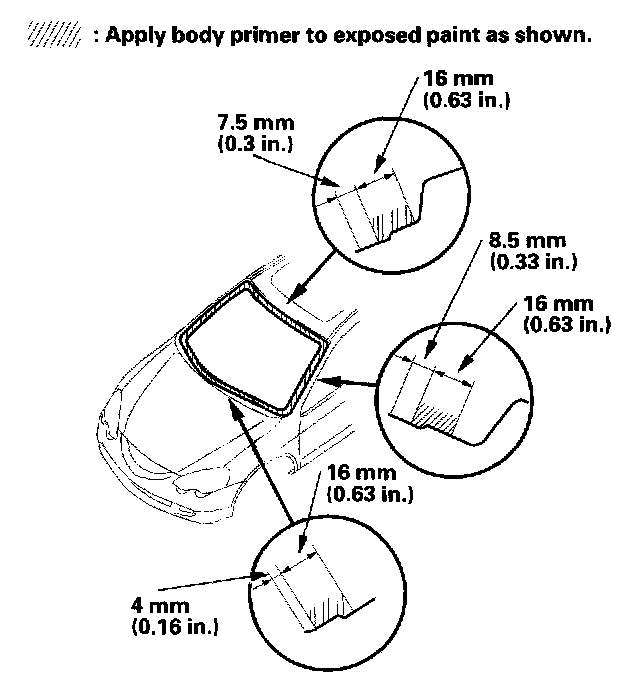 : Apply body primer to exposed paint as shown.

16 mm
(0.63 in.)

7.5 mm
(0.3 in.)

8.5 mm
(0.33 in.)

16 mm
(0.63 in.)

16 mm
(0.63 in.)

4 mm
(0.16 in.)