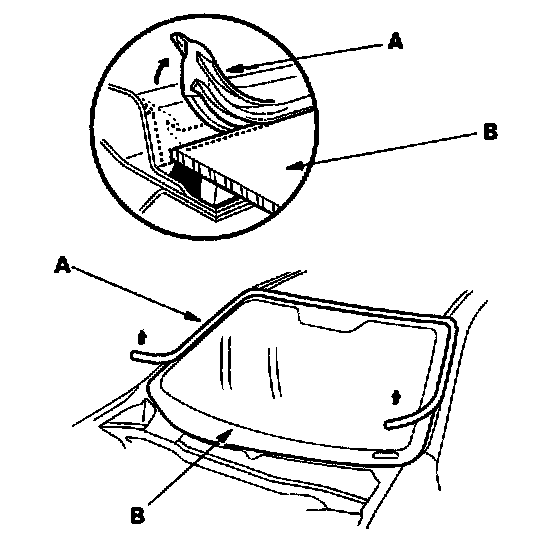 A

B

A

B