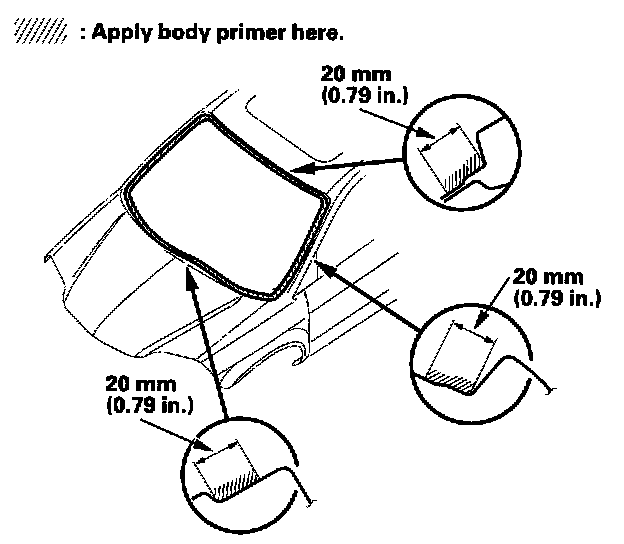 : Apply body primer here.

20 mm
(0.79 in.)

20 mm
(0.79 in.)

20 mm
(0.79 in.)