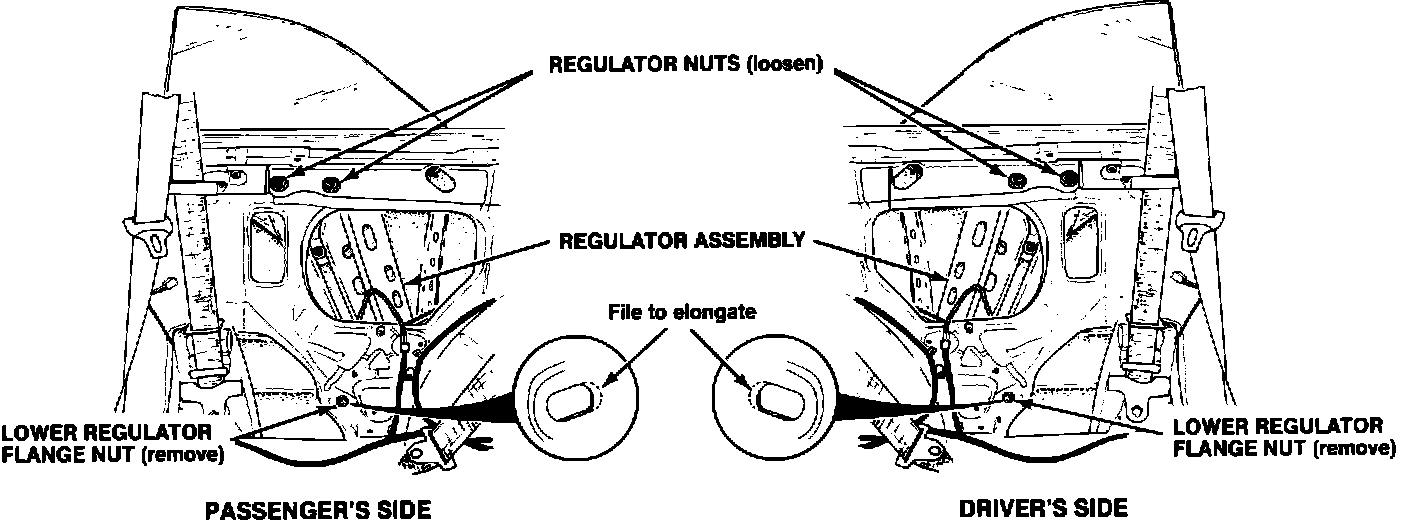 REGULATOR NUTS (loosen)

REGULATOR ASSEMBLY

File to elongate

LOWER REGULATOR FLANGE NUT (remove)

LOWER REGULATOR FLANGE NUT (remove)

PASSENGER'S SIDE

DRIVER'S SIDE