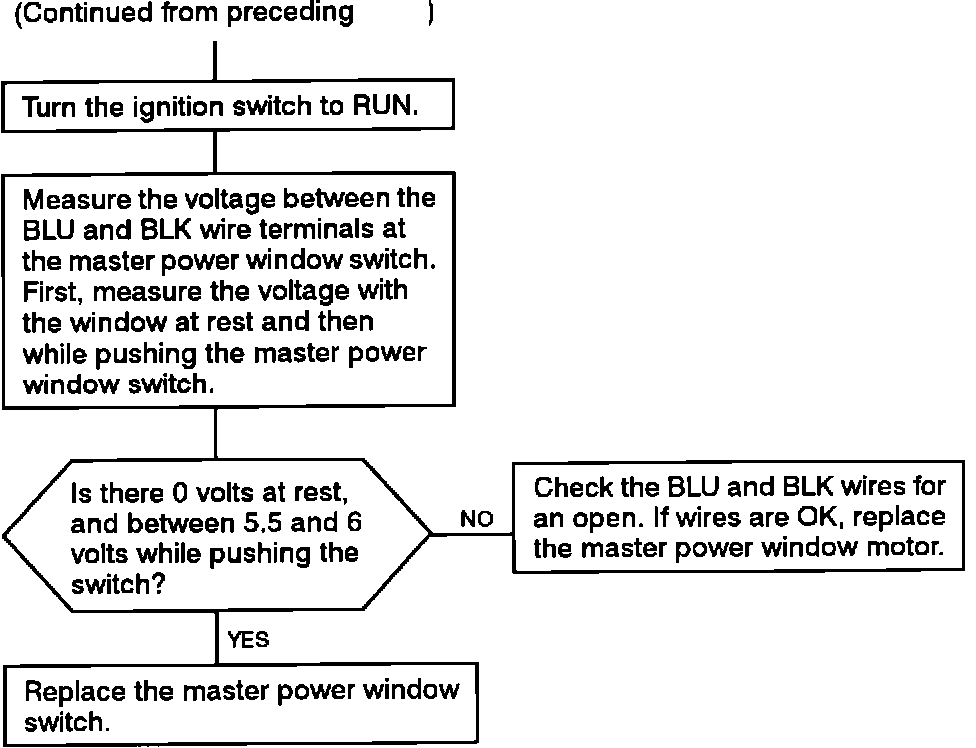 (Continued from preceding )

Turn the ignition switch to RUN.

Measure the voltage between the BLU and BLK wire terminals at the master power window switch. First, measure the voltage with the window at rest and then while pushing the master power window switch.

Is there 0 volts at rest, and between 5.5 and 6 volts while pushing the switch?

NO

Check the BLU and BLK wires for an open. If wires are OK, replace the master power window motor.

YES

Replace the master power window switch.