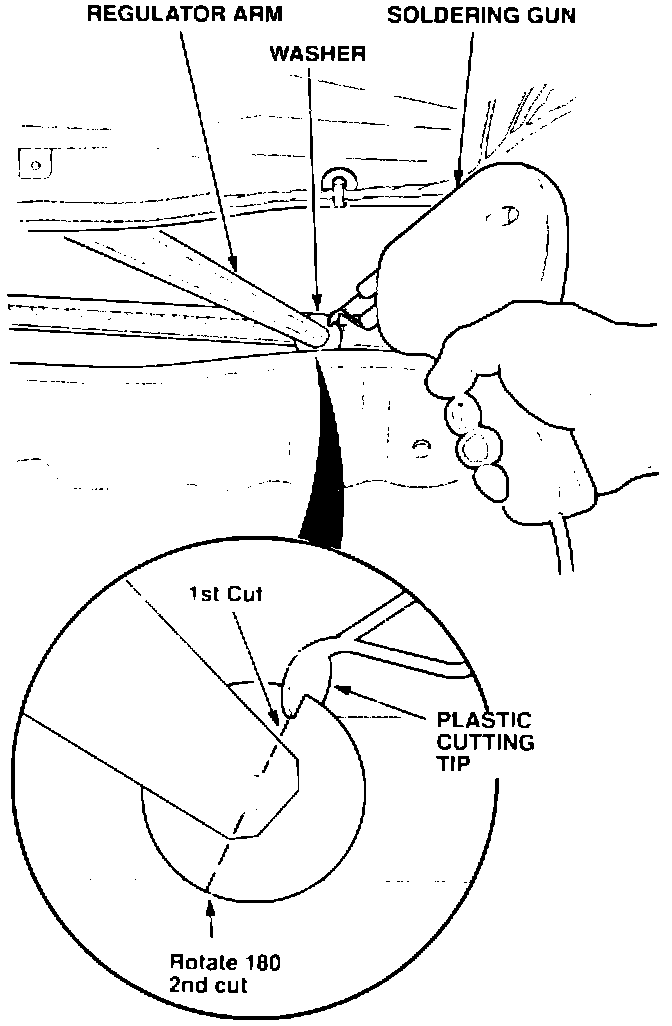 REGULATOR ARM

SOLDERING GUN

WASHER

1st Cut

PLASTIC CUTTING TIP

Rotate 180
2nd cut