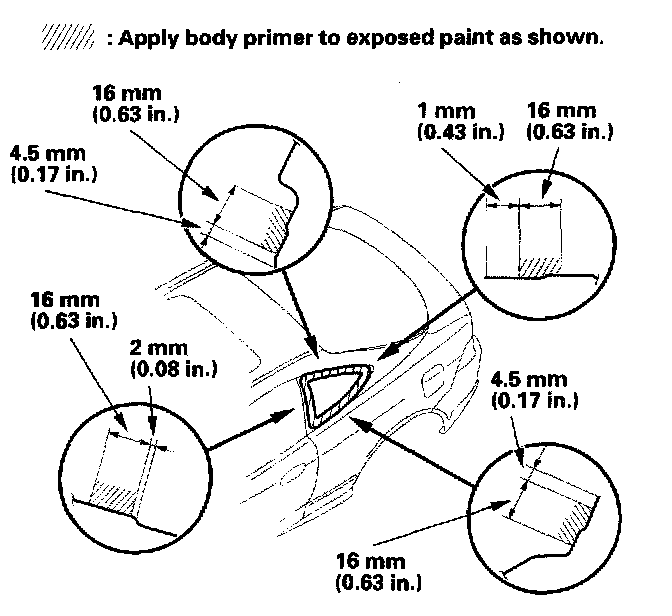 : Apply body primer to exposed paint as shown.

16 mm
(0.63 in.)

4.5 mm
(0.17 in.)

1 mm
(0.43 in.)

16 mm
(0.63 in.)

16 mm
(0.63 in.)

2 mm
(0.08 in.)

4.5 mm
(0.17 in.)

16 mm
(0.63 in.)