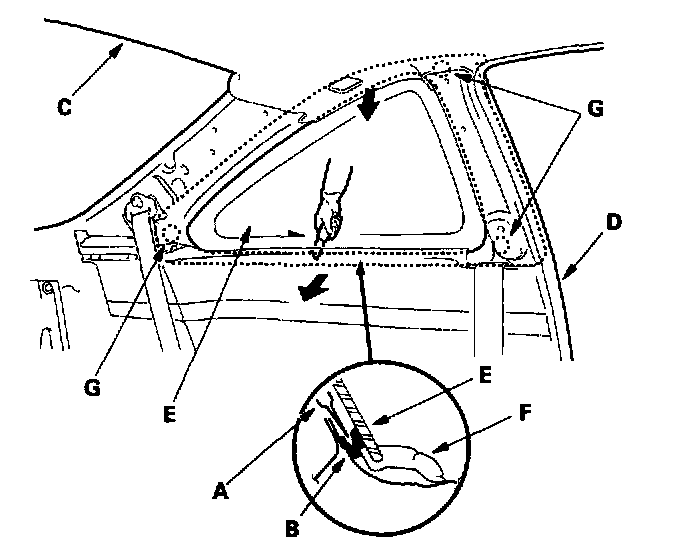 C
G
D
G
E
E
F
A
B