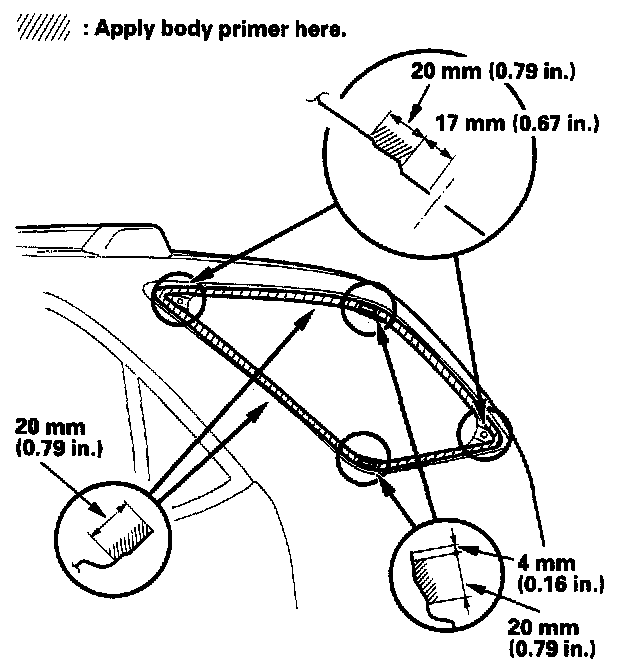 : Apply body primer here.

20 mm (0.79 in.)

17 mm (0.67 in.)

20 mm (0.79 in.)

4 mm (0.16 in.)

20 mm (0.79 in.)