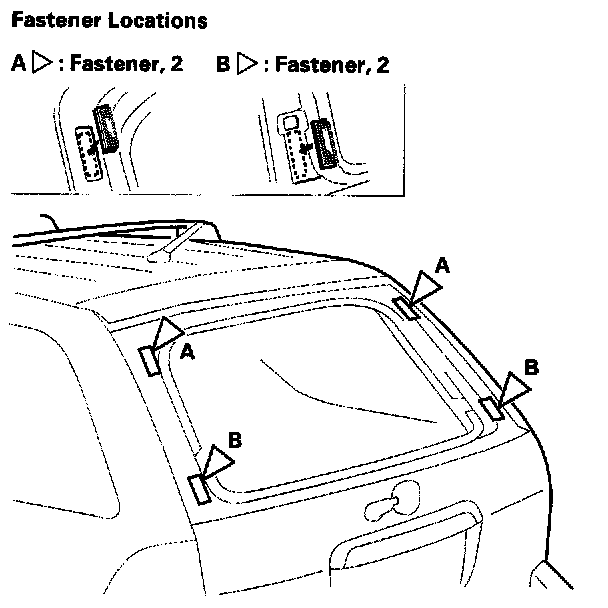 Fastener Locations

A ▷ : Fastener, 2    B ▷ : Fastener, 2

A

A

B

B