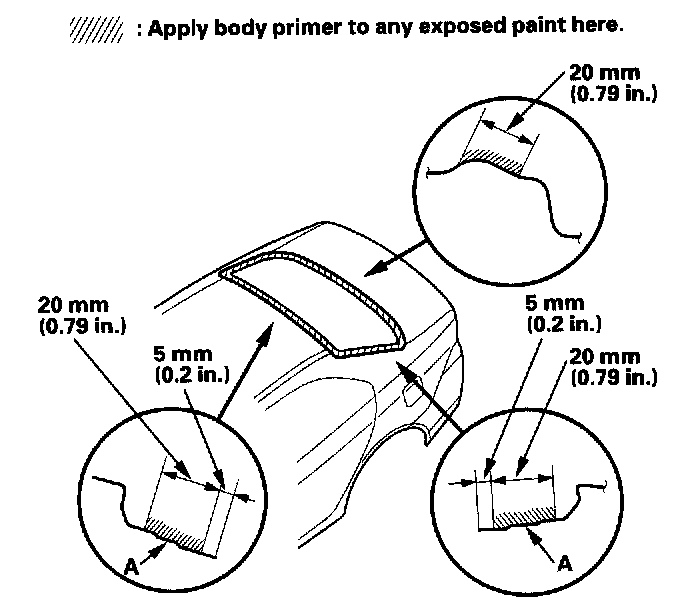 : Apply body primer to any exposed paint here.

20 mm
(0.79 in.)

20 mm
(0.79 in.)

5 mm
(0.2 in.)

5 mm
(0.2 in.)

20 mm
(0.79 in.)

A

A