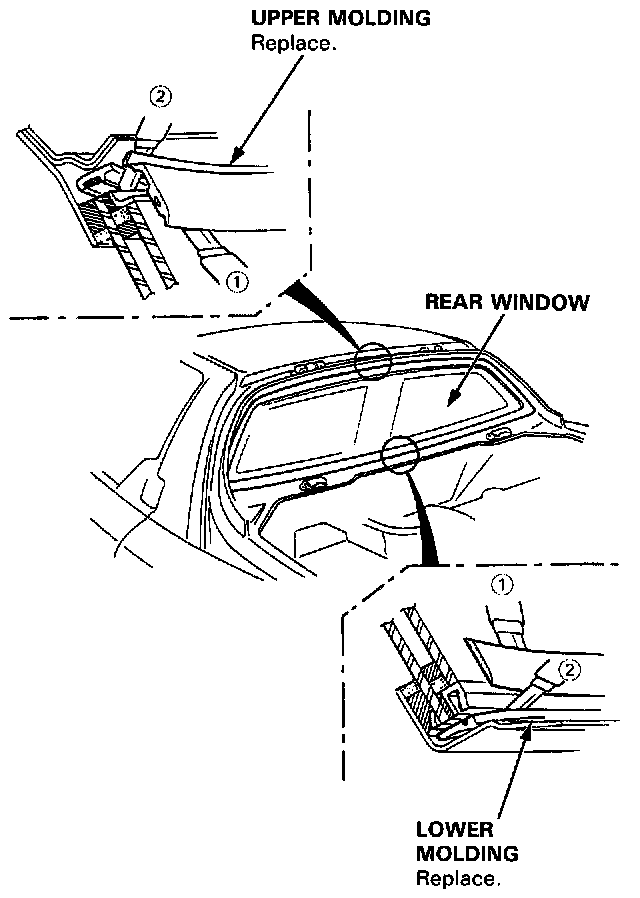 UPPER MOLDING
Replace.

②

①

REAR WINDOW

①

②

LOWER MOLDING
Replace.