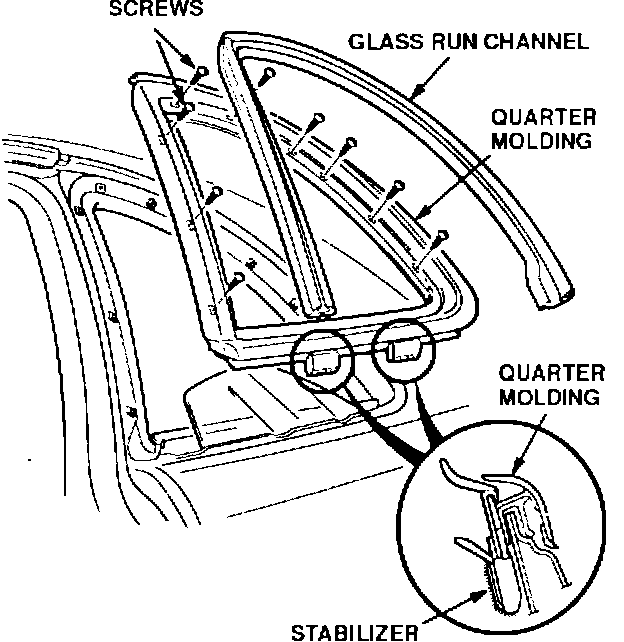 SCREWS

GLASS RUN CHANNEL

QUARTER MOLDING

QUARTER MOLDING

STABILIZER