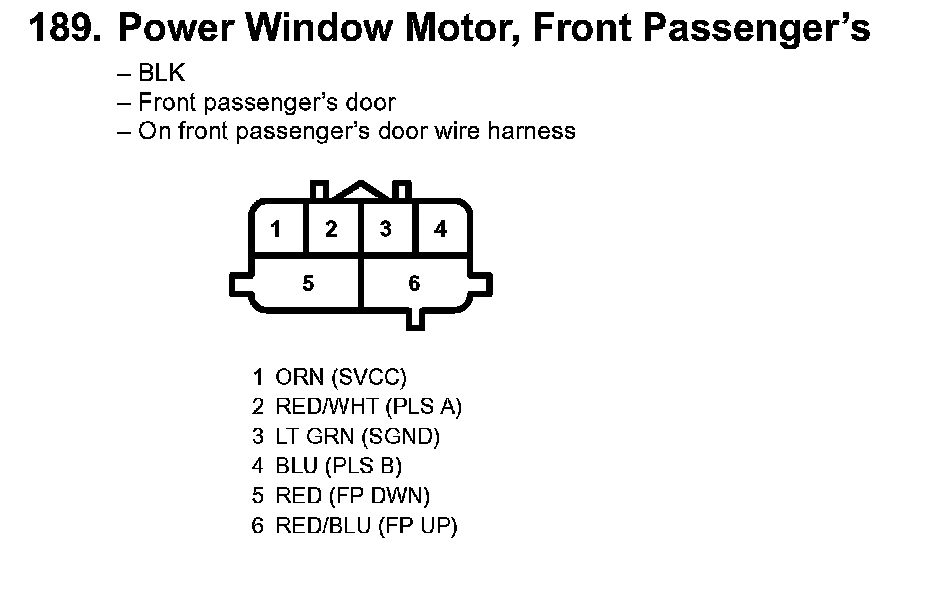 189. Power Window Motor, Front Passenger's

– BLK
– Front passenger's door
– On front passenger's door wire harness

1 2 3 4
5 6

1 ORN (SVCC)
2 RED/WHT (PLS A)
3 LT GRN (SGND)
4 BLU (PLS B)
5 RED (FP DWN)
6 RED/BLU (FP UP)