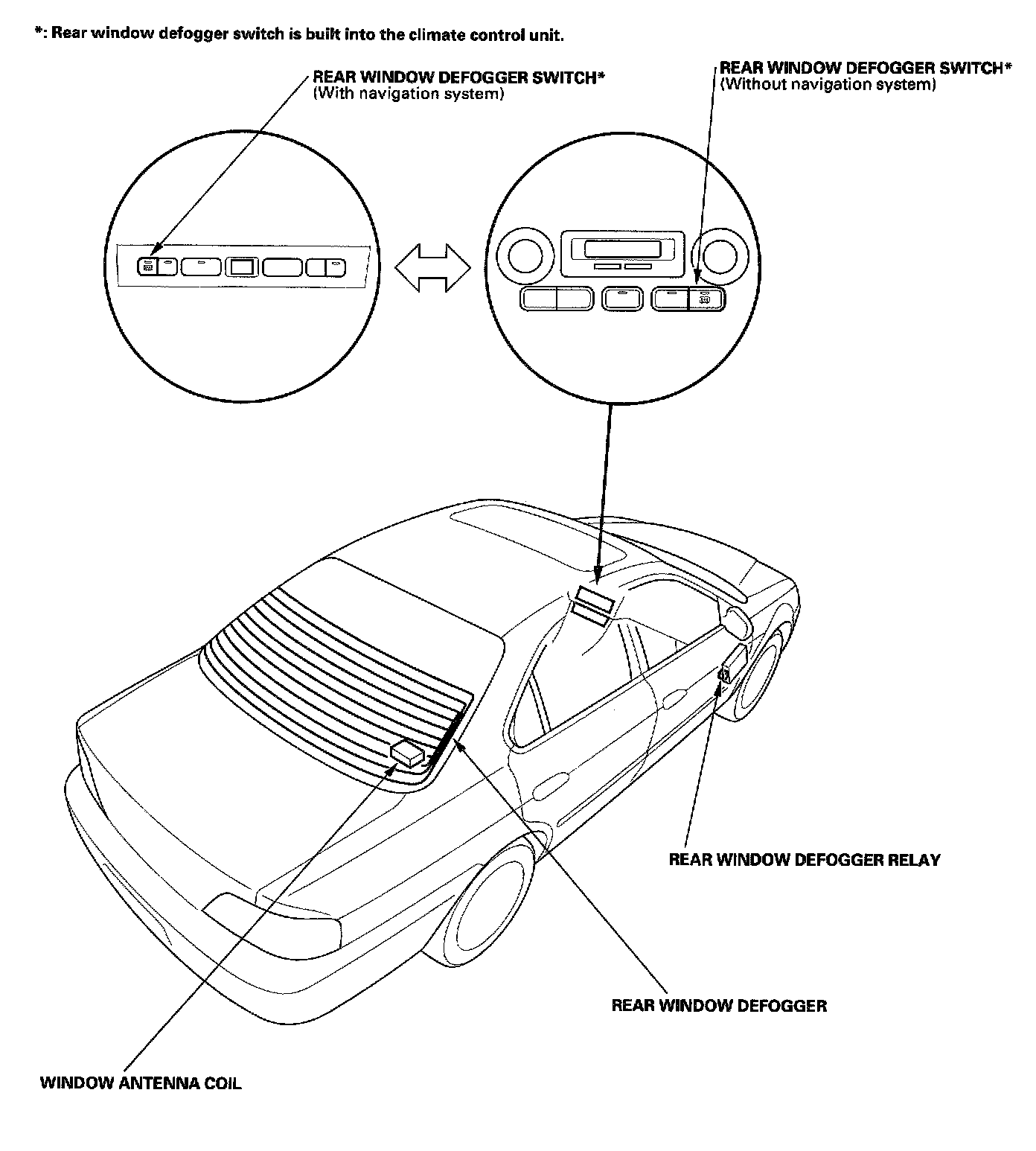 *: Rear window defogger switch is built into the climate control unit.

REAR WINDOW DEFOGGER SWITCH*
(With navigation system)

REAR WINDOW DEFOGGER SWITCH*
(Without navigation system)

REAR WINDOW DEFOGGER RELAY

REAR WINDOW DEFOGGER

WINDOW ANTENNA COIL