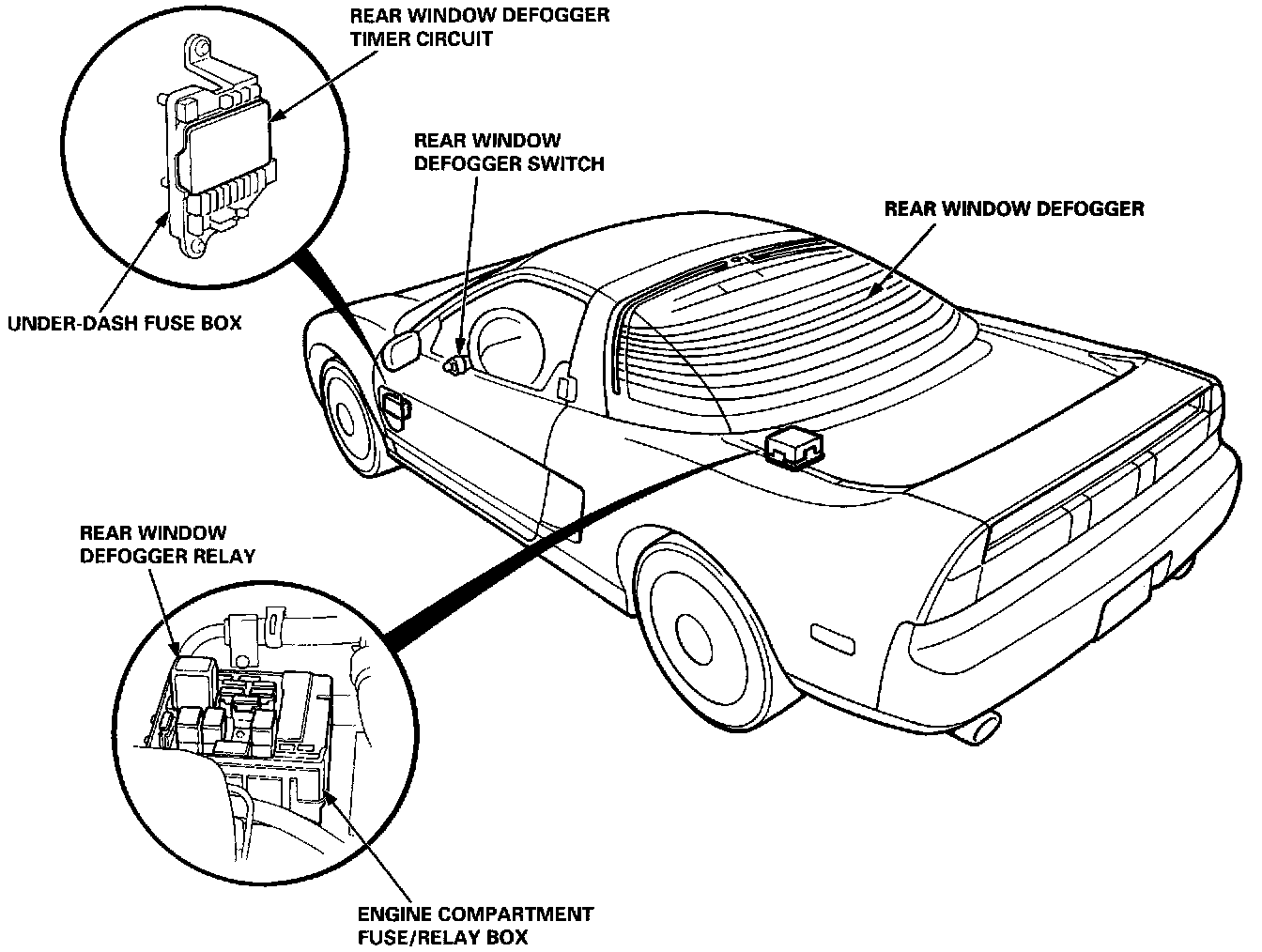 REAR WINDOW DEFOGGER TIMER CIRCUIT

REAR WINDOW DEFOGGER SWITCH

REAR WINDOW DEFOGGER

UNDER-DASH FUSE BOX

REAR WINDOW DEFOGGER RELAY

ENGINE COMPARTMENT FUSE/RELAY BOX