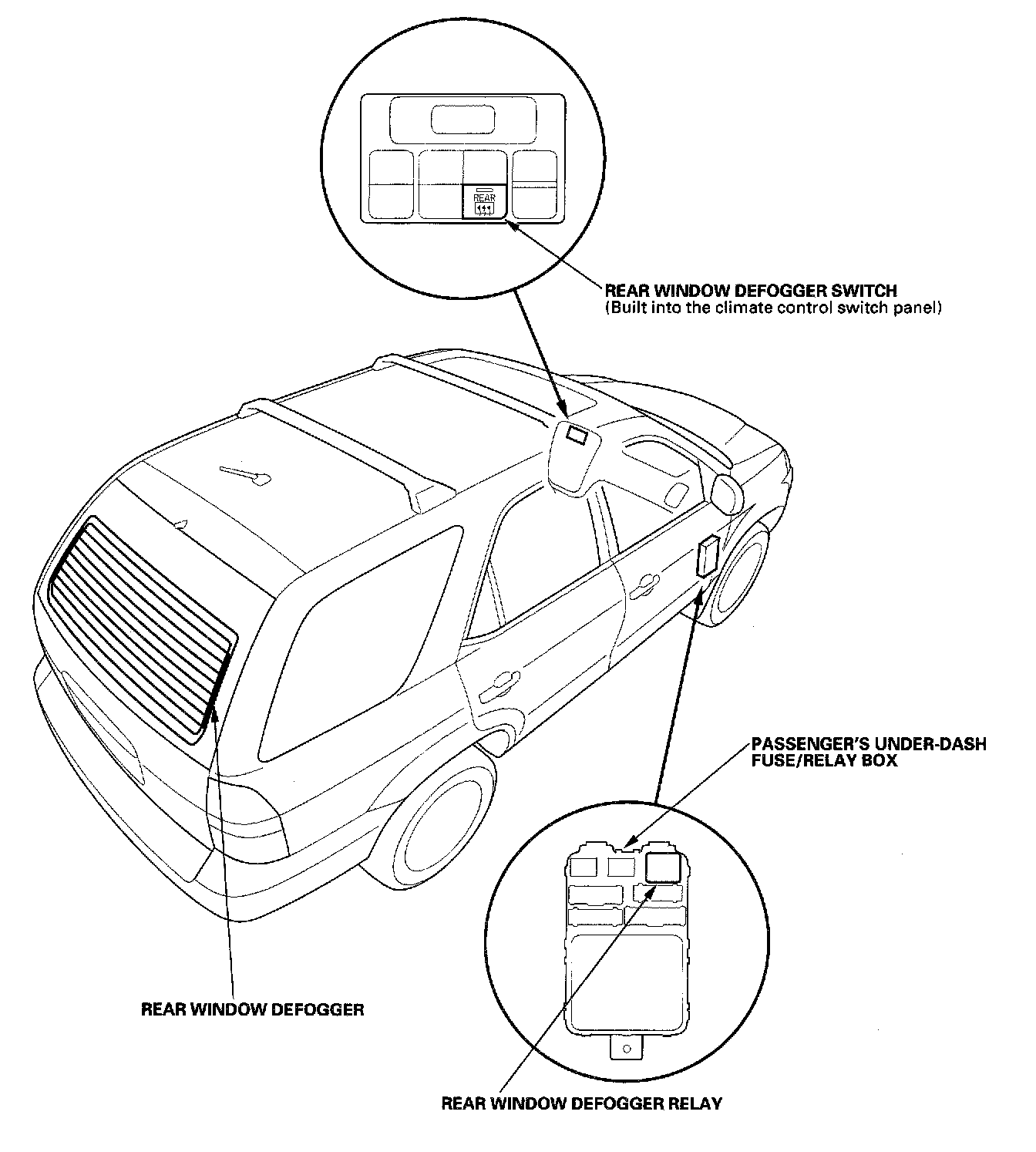 REAR

REAR WINDOW DEFOGGER SWITCH
(Built into the climate control switch panel)

PASSENGER'S UNDER-DASH FUSE/RELAY BOX

REAR WINDOW DEFOGGER

REAR WINDOW DEFOGGER RELAY