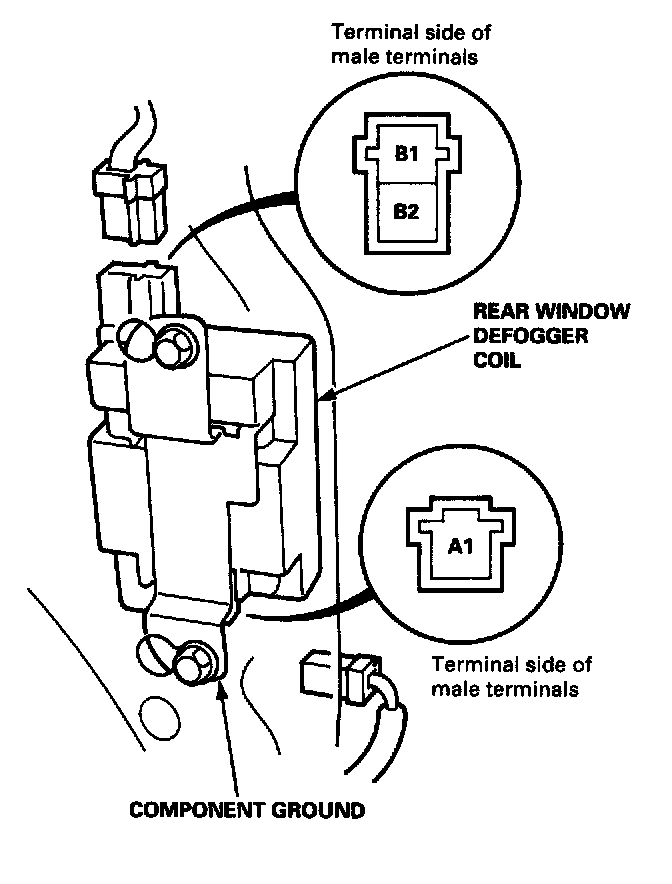 Terminal side of male terminals

B1

B2

REAR WINDOW DEFOGGER COIL

A1

Terminal side of male terminals

COMPONENT GROUND