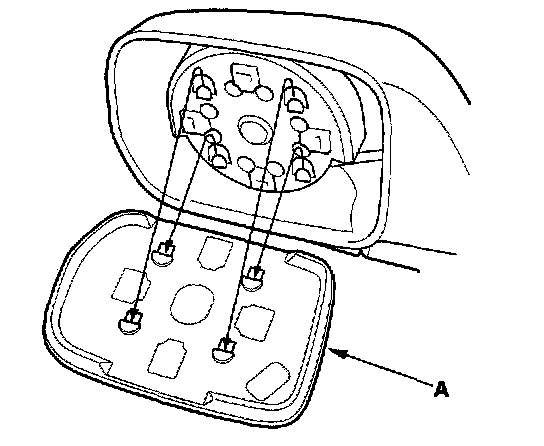 A