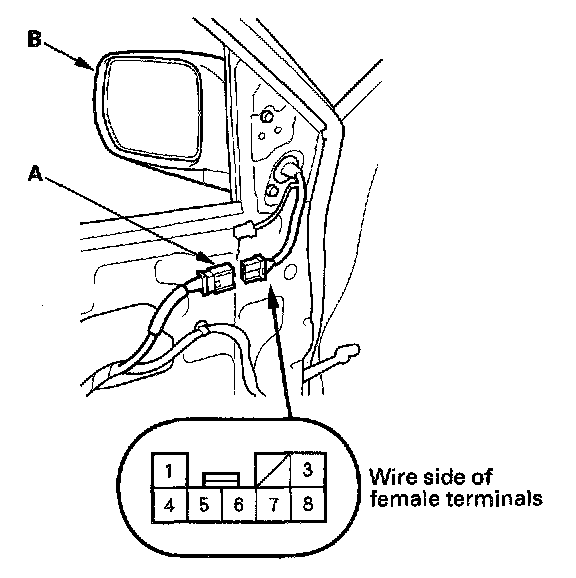 B

A

1
3
4
5
6
7
8

Wire side of female terminals