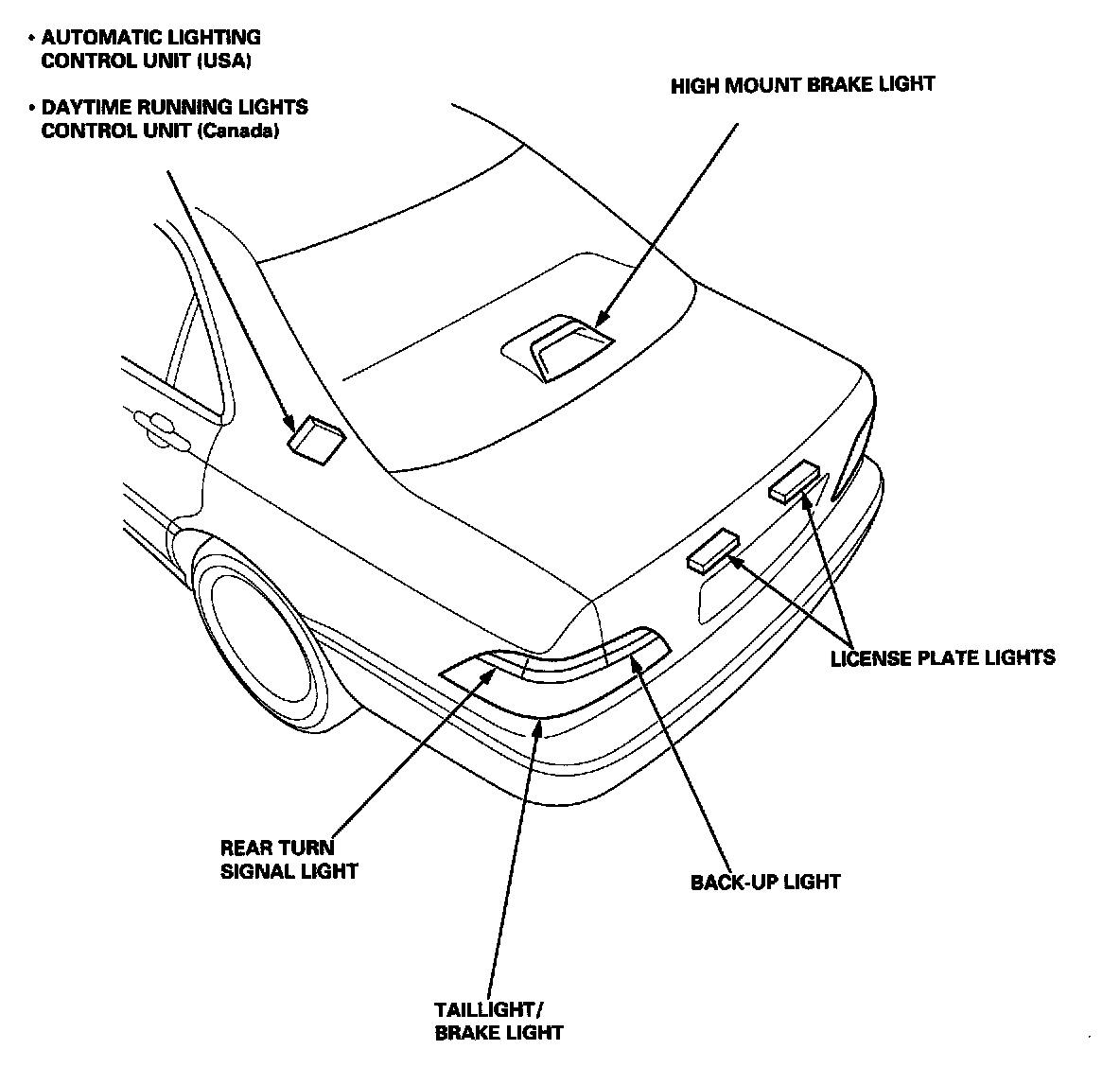 • AUTOMATIC LIGHTING CONTROL UNIT (USA)

• DAYTIME RUNNING LIGHTS CONTROL UNIT (Canada)

HIGH MOUNT BRAKE LIGHT

LICENSE PLATE LIGHTS

REAR TURN SIGNAL LIGHT

BACK-UP LIGHT

TAILLIGHT/ BRAKE LIGHT