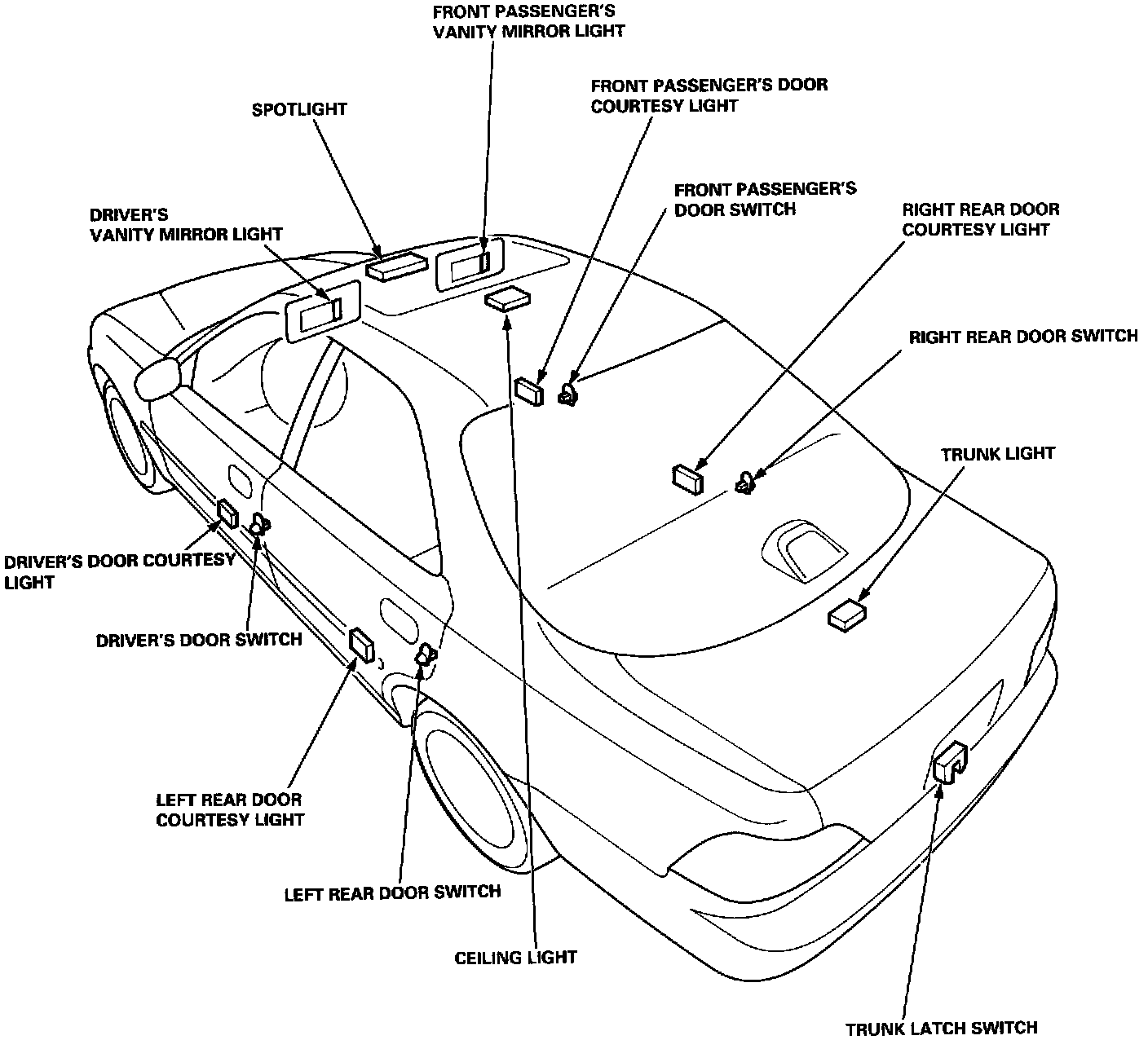 FRONT PASSENGER'S VANITY MIRROR LIGHT

FRONT PASSENGER'S DOOR COURTESY LIGHT

SPOTLIGHT

FRONT PASSENGER'S DOOR SWITCH

RIGHT REAR DOOR COURTESY LIGHT

DRIVER'S VANITY MIRROR LIGHT

RIGHT REAR DOOR SWITCH

TRUNK LIGHT

DRIVER'S DOOR COURTESY LIGHT

DRIVER'S DOOR SWITCH

LEFT REAR DOOR COURTESY LIGHT

LEFT REAR DOOR SWITCH

CEILING LIGHT

TRUNK LATCH SWITCH