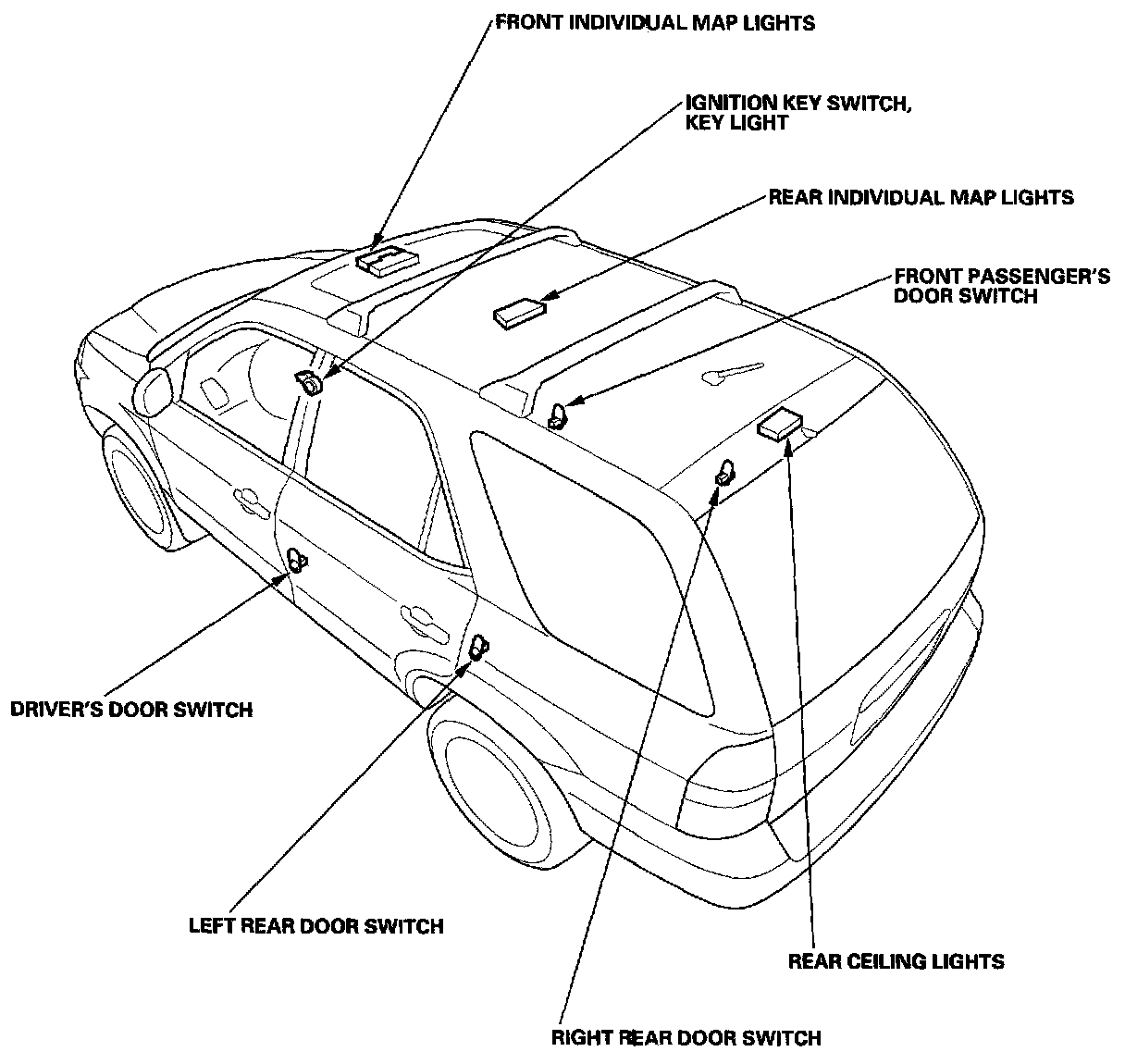 FRONT INDIVIDUAL MAP LIGHTS

IGNITION KEY SWITCH, KEY LIGHT

REAR INDIVIDUAL MAP LIGHTS

FRONT PASSENGER'S DOOR SWITCH

DRIVER'S DOOR SWITCH

LEFT REAR DOOR SWITCH

REAR CEILING LIGHTS

RIGHT REAR DOOR SWITCH