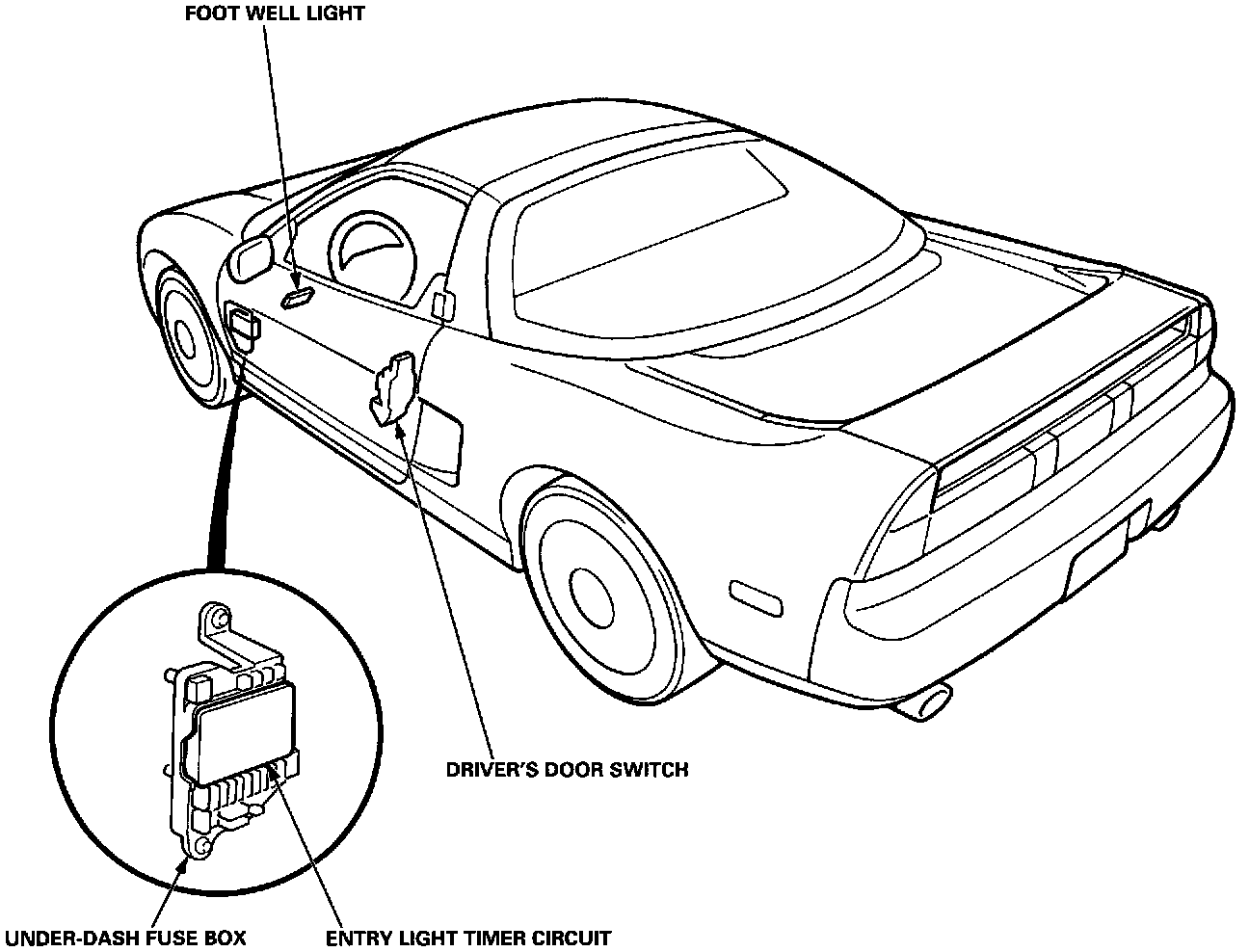 FOOT WELL LIGHT

DRIVER'S DOOR SWITCH

UNDER-DASH FUSE BOX

ENTRY LIGHT TIMER CIRCUIT