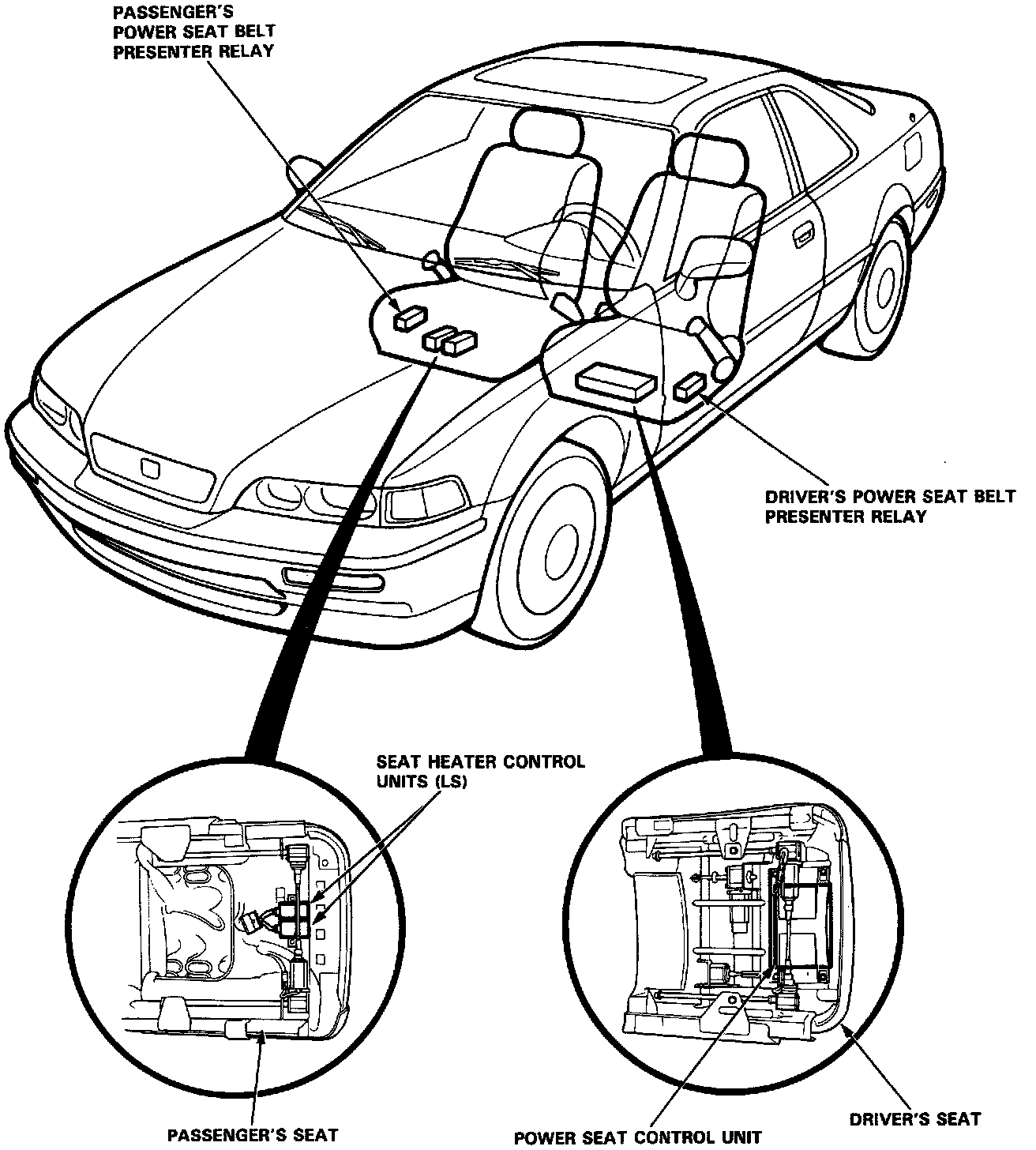 PASSENGER'S POWER SEAT BELT PRESENTER RELAY

DRIVER'S POWER SEAT BELT PRESENTER RELAY

SEAT HEATER CONTROL UNITS (LS)

PASSENGER'S SEAT

POWER SEAT CONTROL UNIT

DRIVER'S SEAT