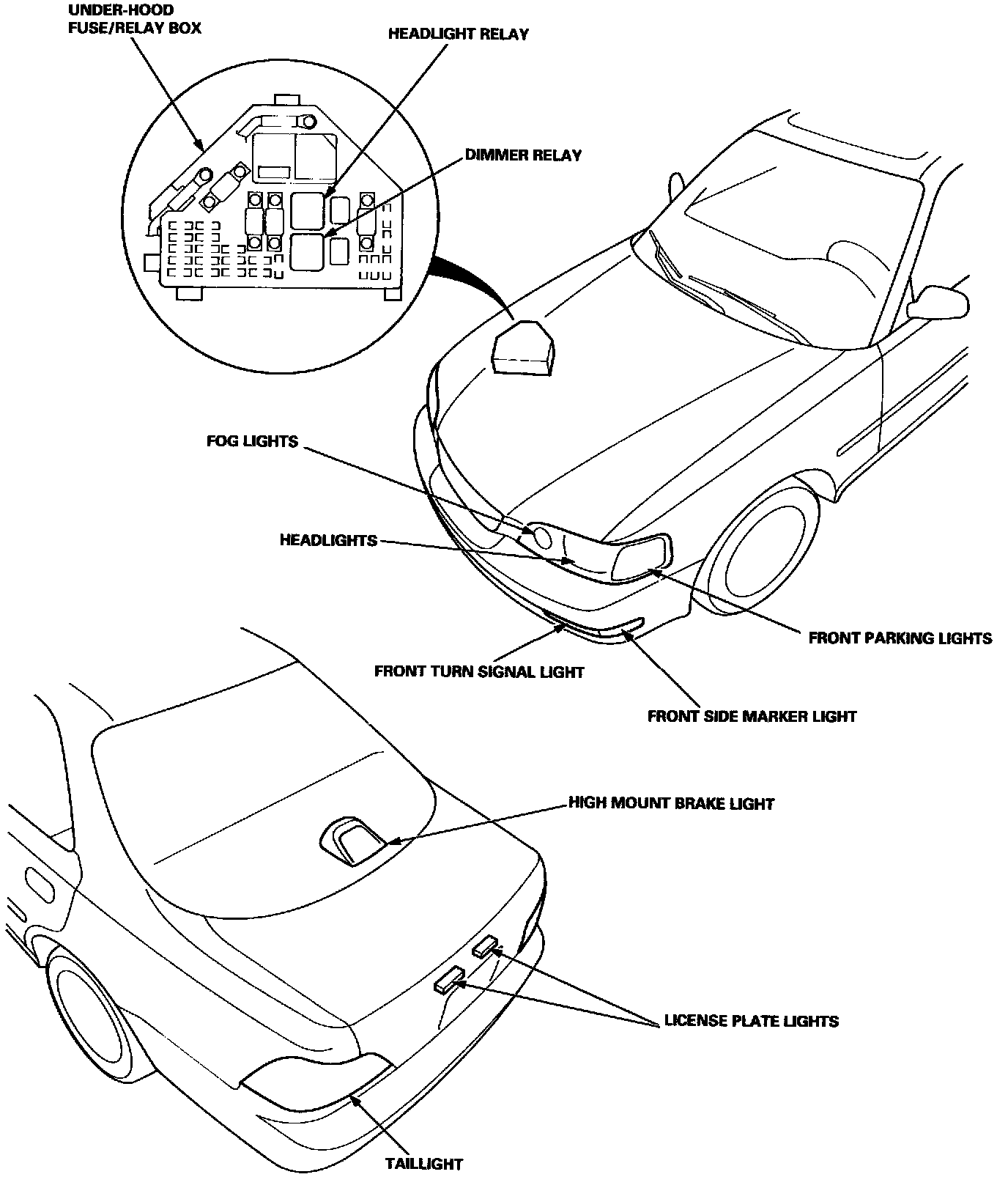 UNDER-HOOD FUSE/RELAY BOX

HEADLIGHT RELAY

DIMMER RELAY

FOG LIGHTS

HEADLIGHTS

FRONT PARKING LIGHTS

FRONT TURN SIGNAL LIGHT

FRONT SIDE MARKER LIGHT

HIGH MOUNT BRAKE LIGHT

LICENSE PLATE LIGHTS

TAILLIGHT