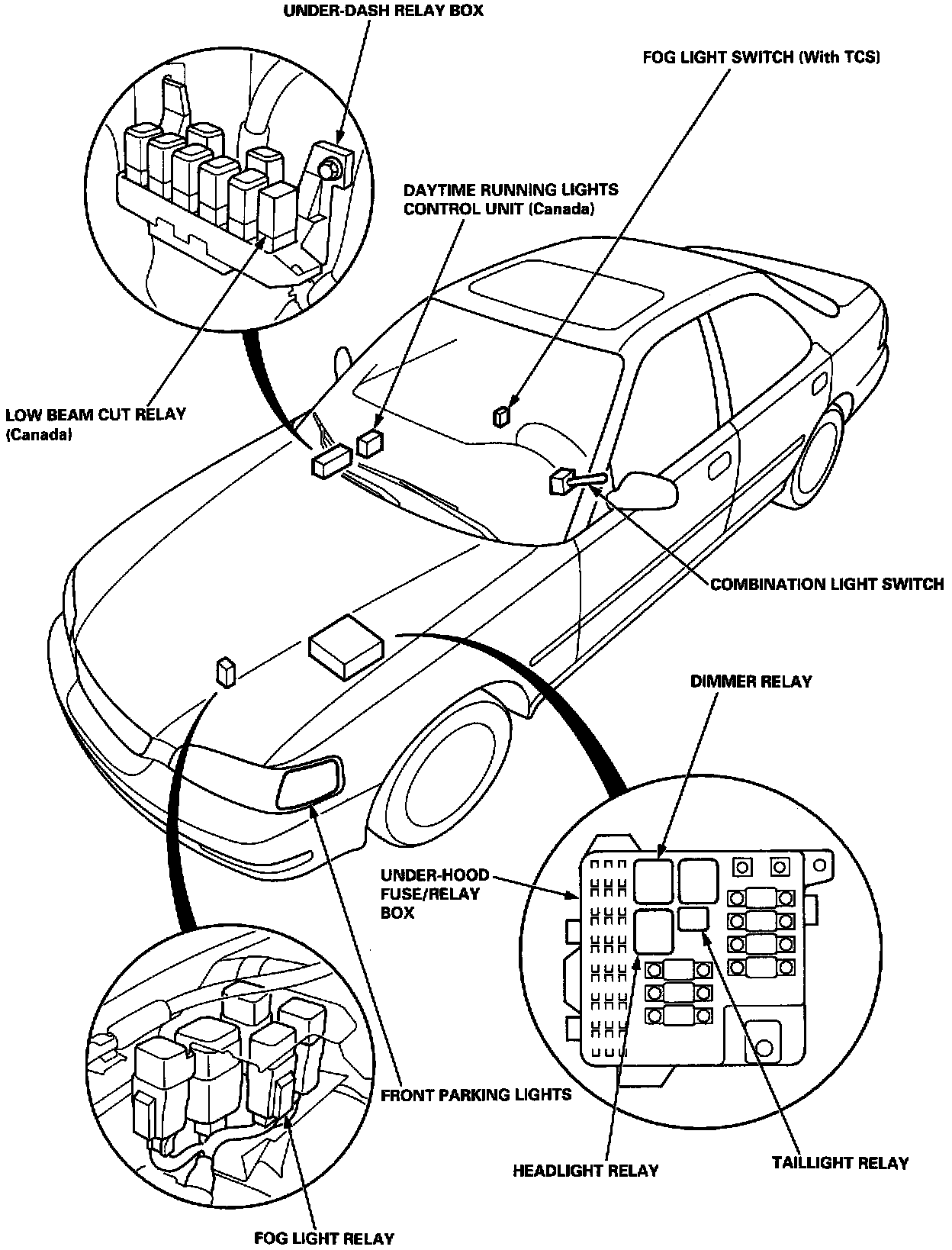 UNDER-DASH RELAY BOX

FOG LIGHT SWITCH (With TCS)

DAYTIME RUNNING LIGHTS CONTROL UNIT (Canada)

LOW BEAM CUT RELAY (Canada)

COMBINATION LIGHT SWITCH

DIMMER RELAY

UNDER-HOOD FUSE/RELAY BOX

FRONT PARKING LIGHTS

HEADLIGHT RELAY

TAILLIGHT RELAY

FOG LIGHT RELAY