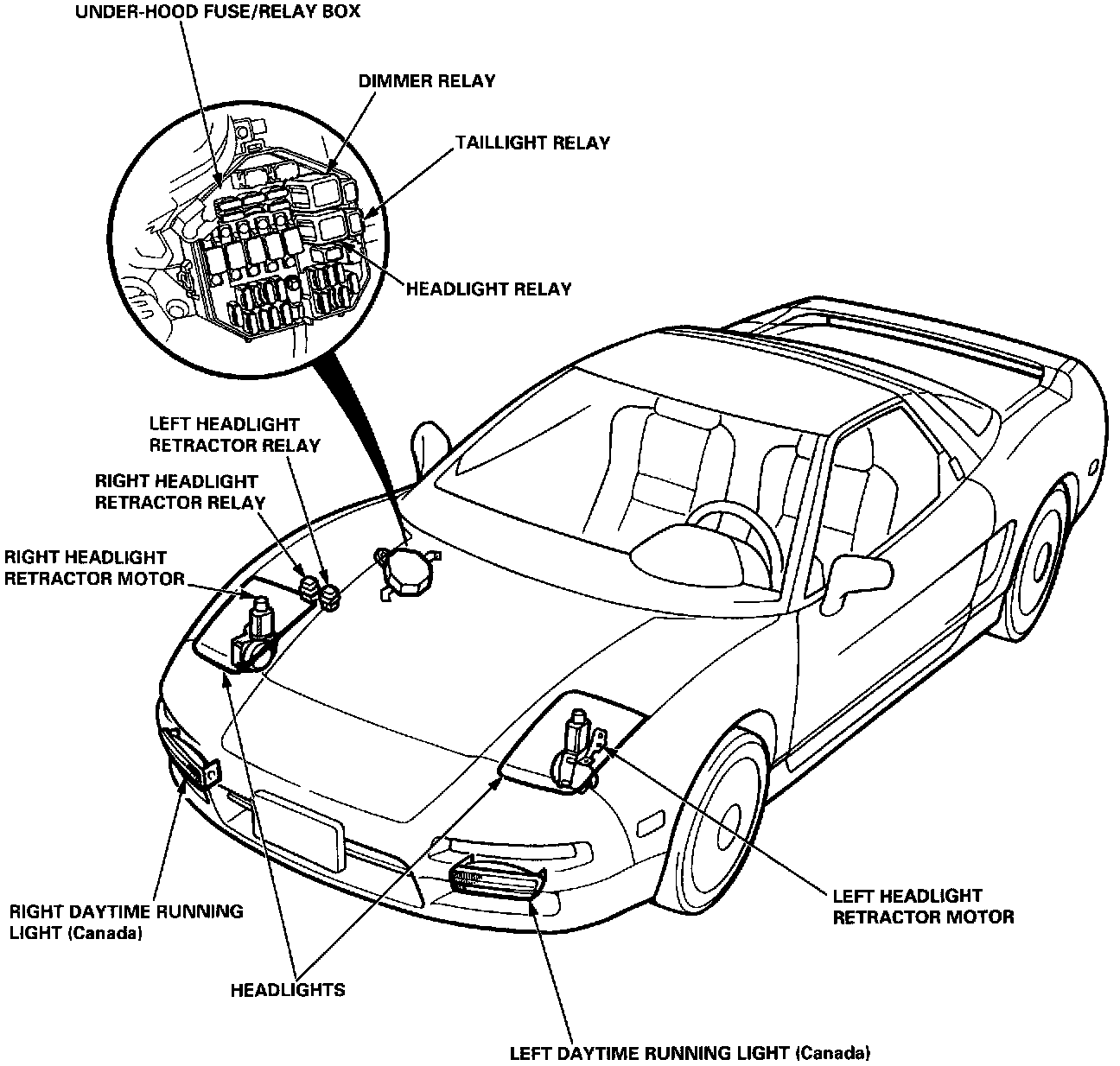 UNDER-HOOD FUSE/RELAY BOX

DIMMER RELAY

TAILLIGHT RELAY

HEADLIGHT RELAY

LEFT HEADLIGHT RETRACTOR RELAY

RIGHT HEADLIGHT RETRACTOR RELAY

RIGHT HEADLIGHT RETRACTOR MOTOR

RIGHT DAYTIME RUNNING LIGHT (Canada)

HEADLIGHTS

LEFT HEADLIGHT RETRACTOR MOTOR

LEFT DAYTIME RUNNING LIGHT (Canada)