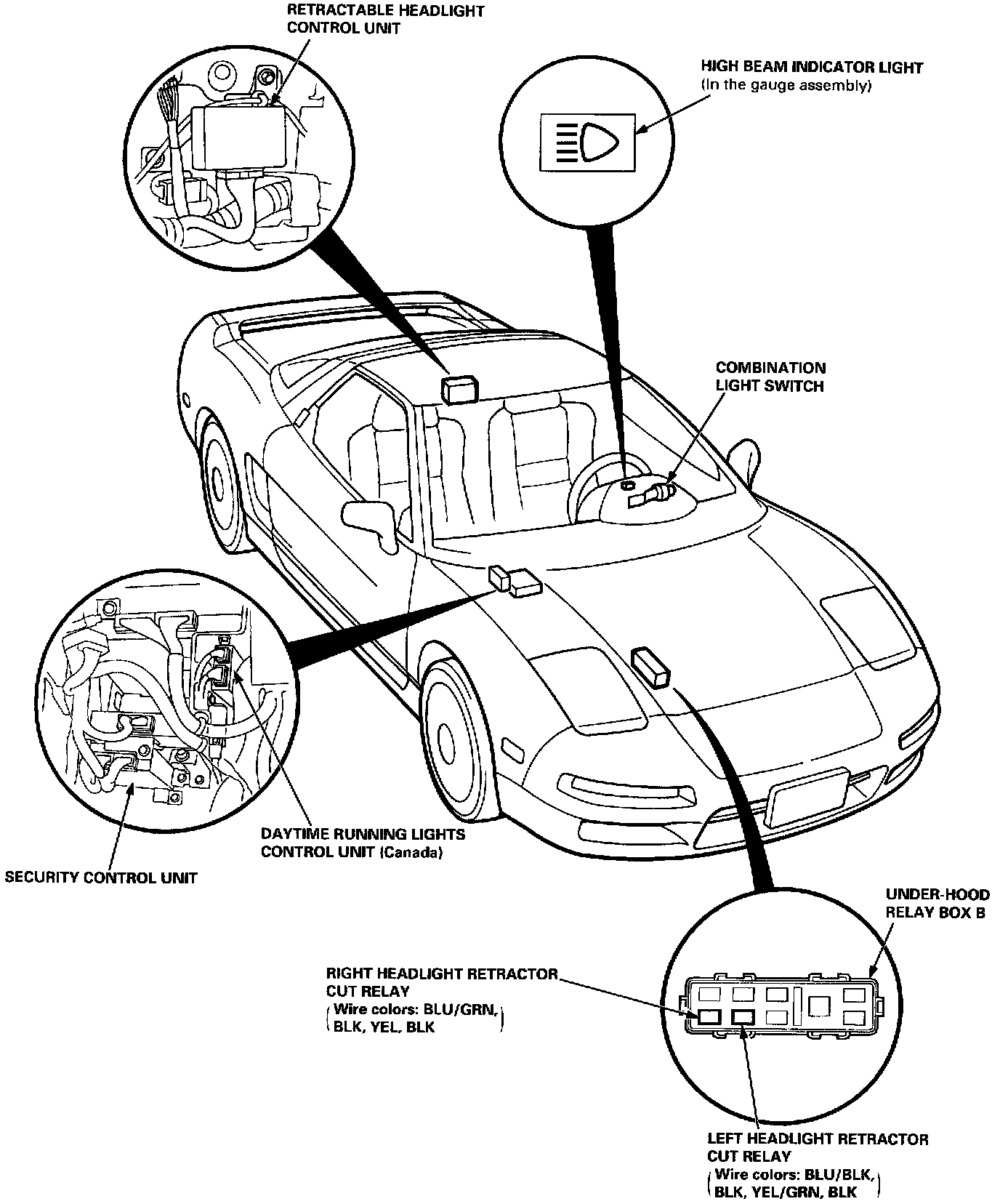 RETRACTABLE HEADLIGHT CONTROL UNIT

HIGH BEAM INDICATOR LIGHT
(In the gauge assembly)

COMBINATION LIGHT SWITCH

DAYTIME RUNNING LIGHTS CONTROL UNIT (Canada)

SECURITY CONTROL UNIT

UNDER-HOOD RELAY BOX B

RIGHT HEADLIGHT RETRACTOR CUT RELAY
(Wire colors: BLU/GRN, BLK, YEL, BLK)

LEFT HEADLIGHT RETRACTOR CUT RELAY
(Wire colors: BLU/BLK, BLK, YEL/GRN, BLK)