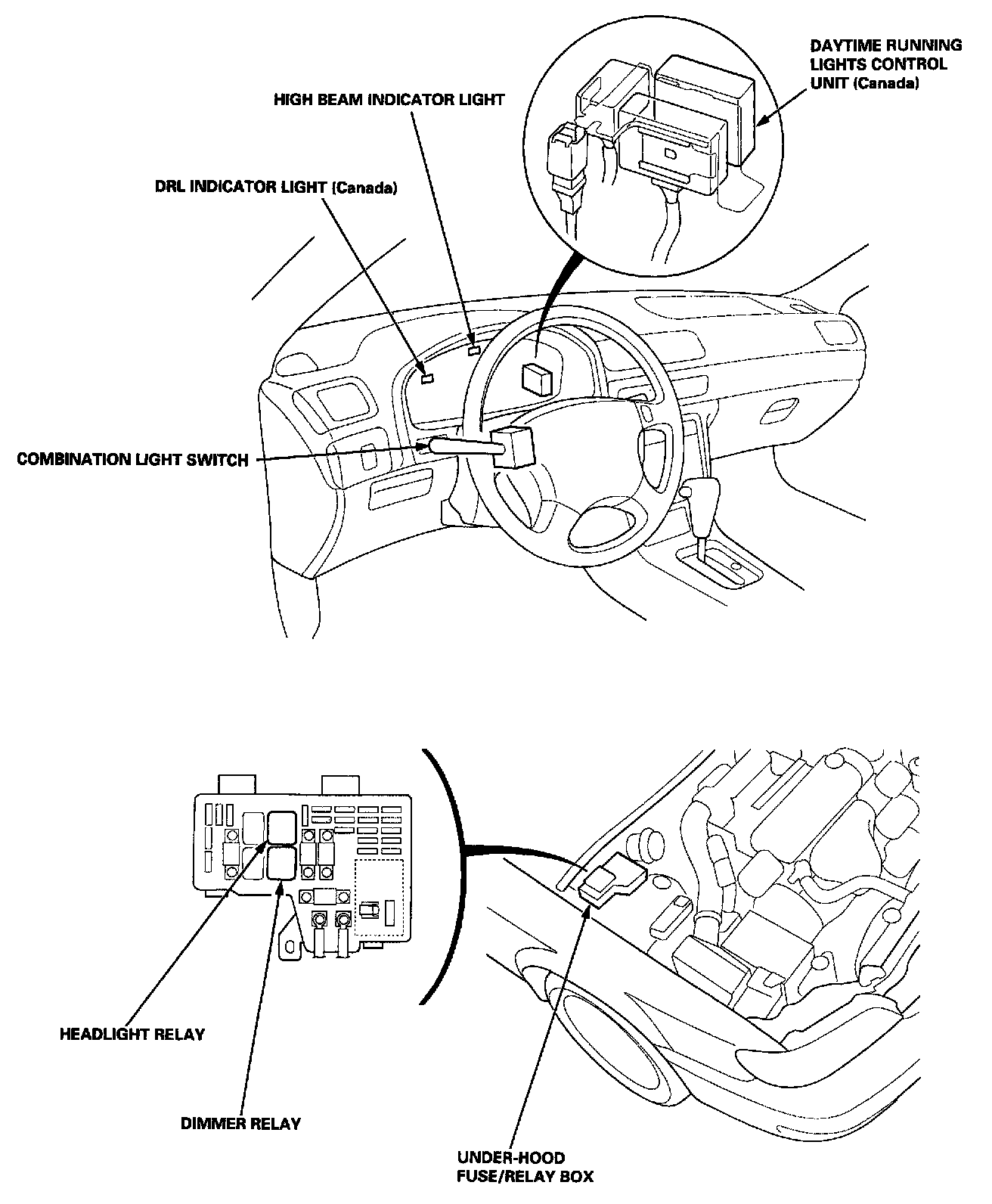 DAYTIME RUNNING LIGHTS CONTROL UNIT (Canada)

HIGH BEAM INDICATOR LIGHT

DRL INDICATOR LIGHT (Canada)

COMBINATION LIGHT SWITCH

HEADLIGHT RELAY

DIMMER RELAY

UNDER-HOOD FUSE/RELAY BOX