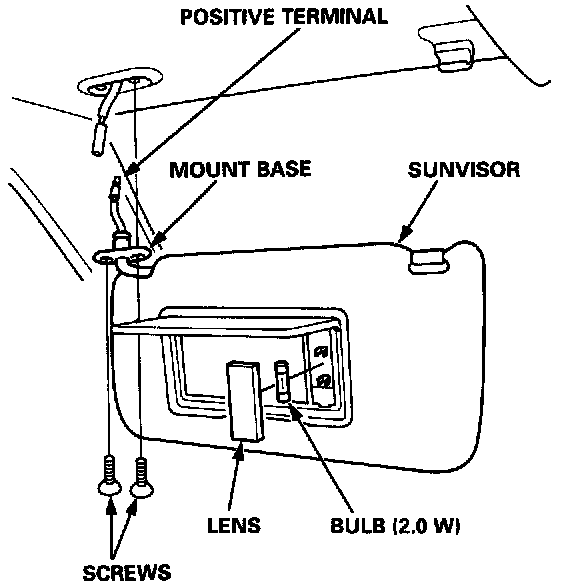 POSITIVE TERMINAL
MOUNT BASE
SUNVISOR
LENS
BULB (2.0 W)
SCREWS