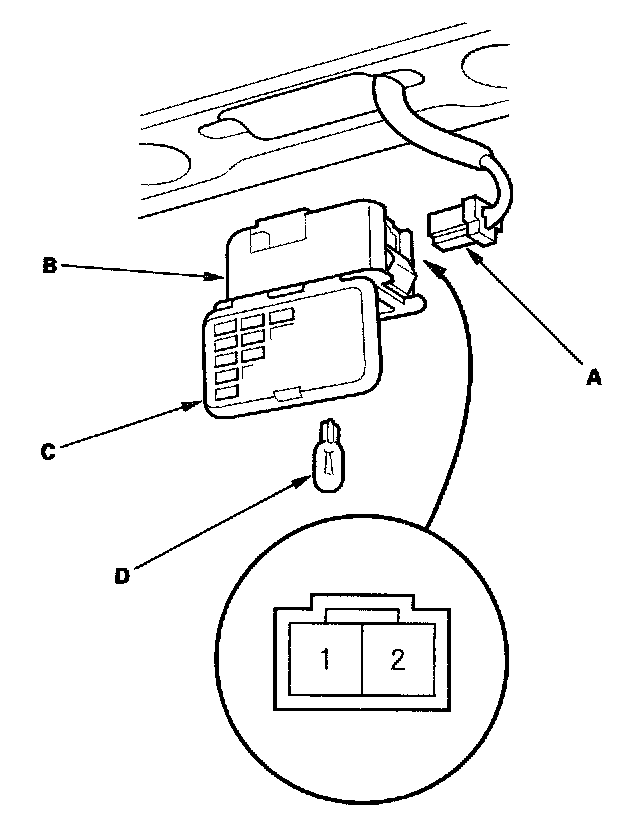 B

A

C

D

1 2