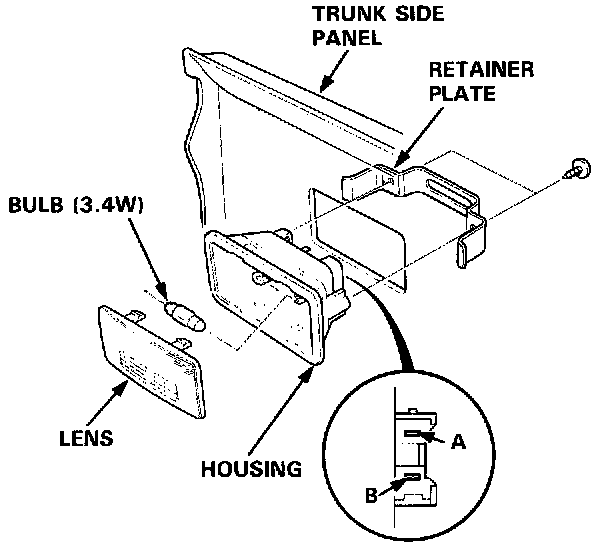 TRUNK SIDE PANEL

RETAINER PLATE

BULB (3.4W)

LENS

HOUSING

A

B