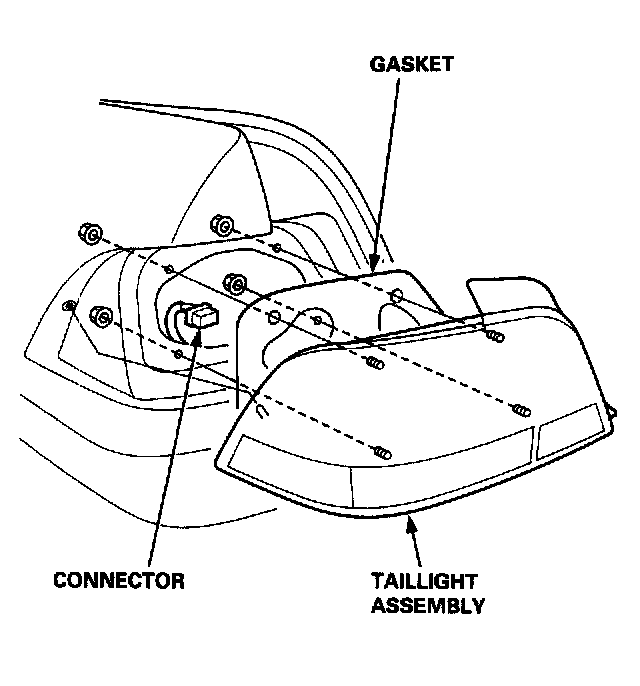 GASKET

CONNECTOR

TAILLIGHT ASSEMBLY