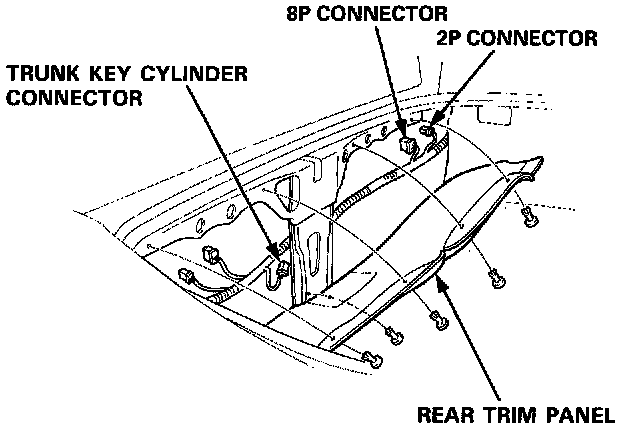 8P CONNECTOR
2P CONNECTOR
TRUNK KEY CYLINDER CONNECTOR
REAR TRIM PANEL