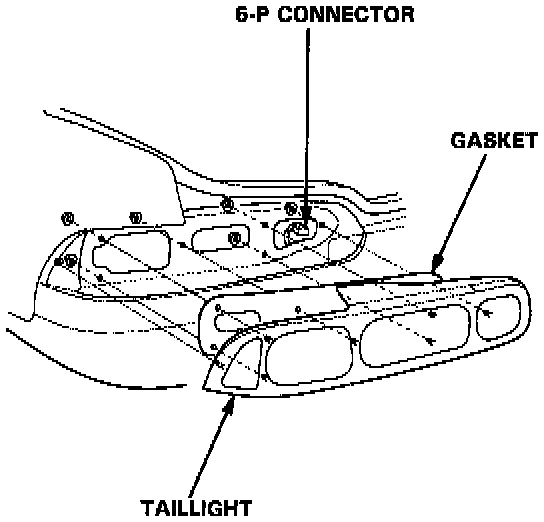 6-P CONNECTOR

GASKET

TAILLIGHT