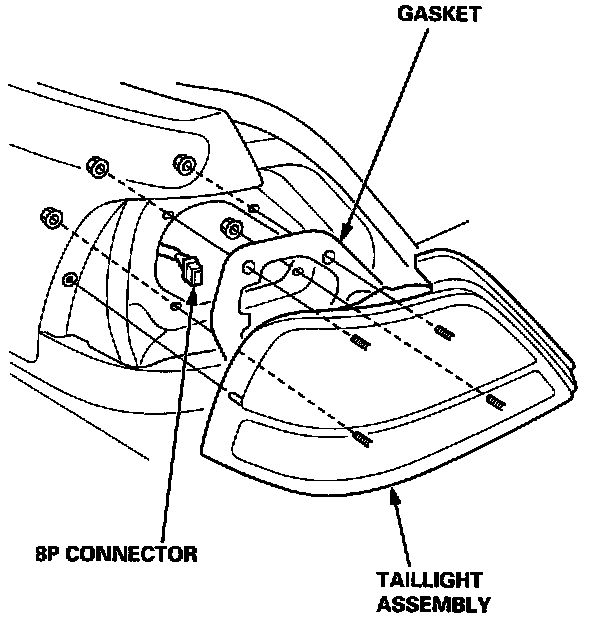 GASKET

8P CONNECTOR

TAILLIGHT ASSEMBLY