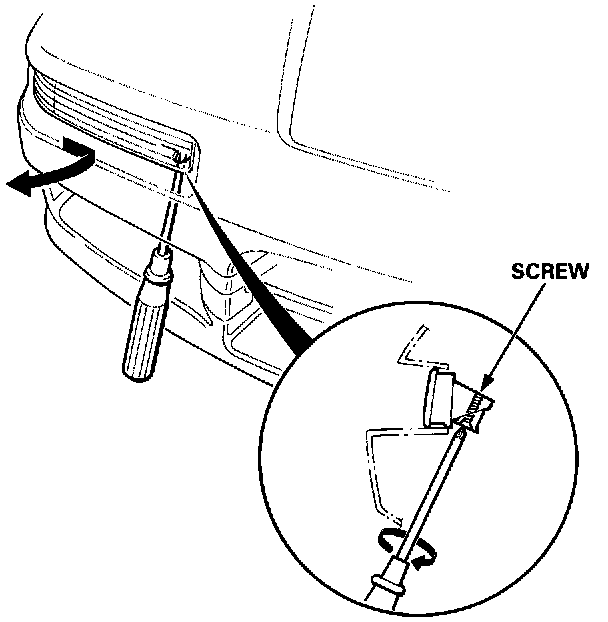 SCREW