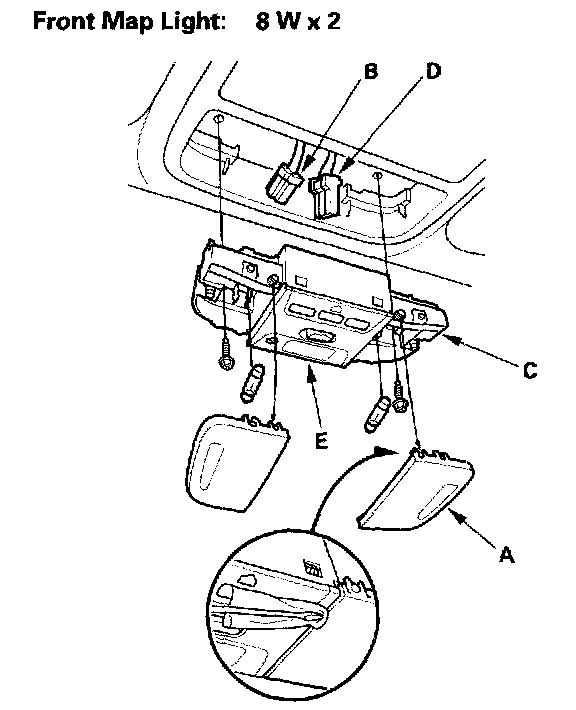 Front Map Light: 8 W x 2

B

D

C

E

A