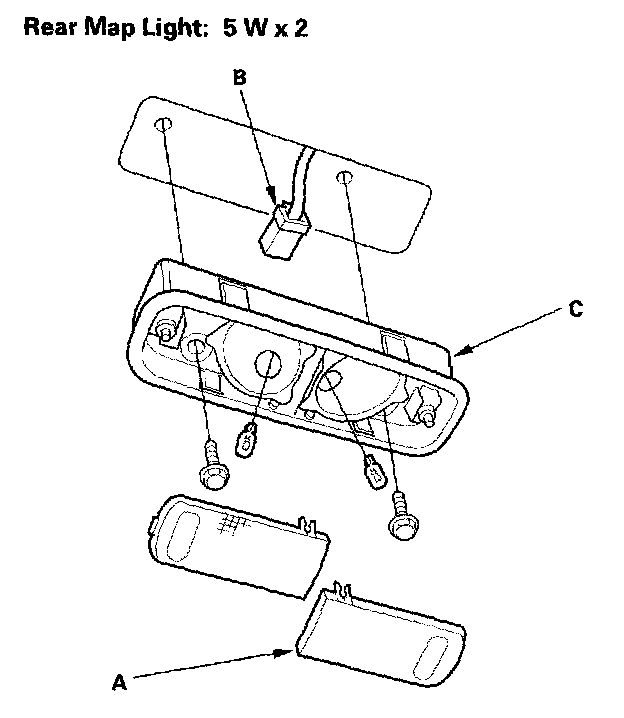 Rear Map Light: 5 W x 2

B

C

A