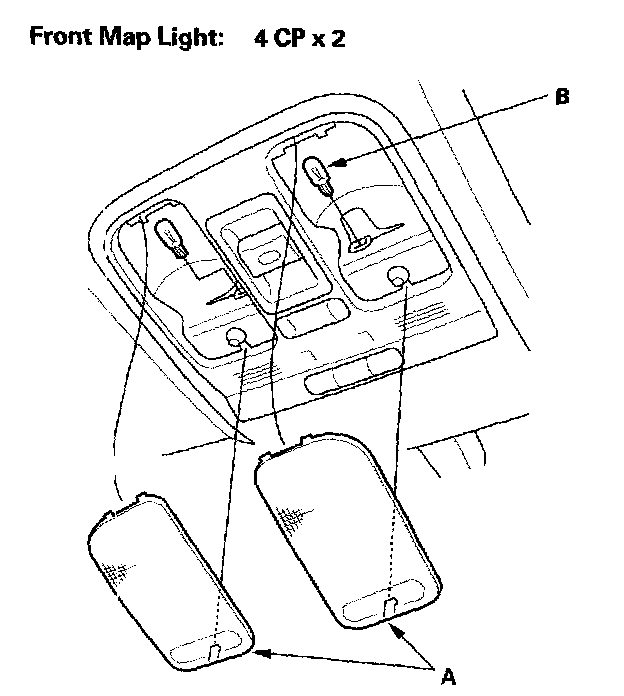 Front Map Light: 4 CP x 2

B

A