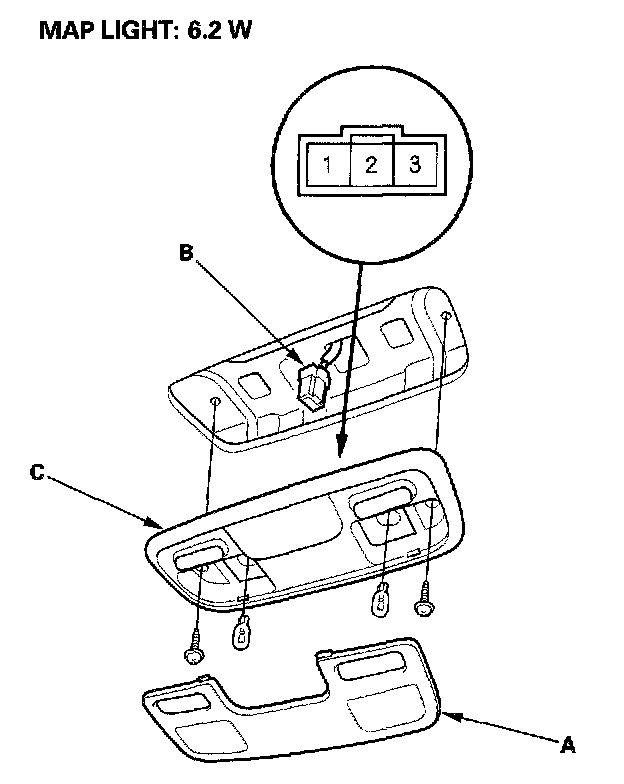 MAP LIGHT: 6.2 W

1
2
3

B

C

A